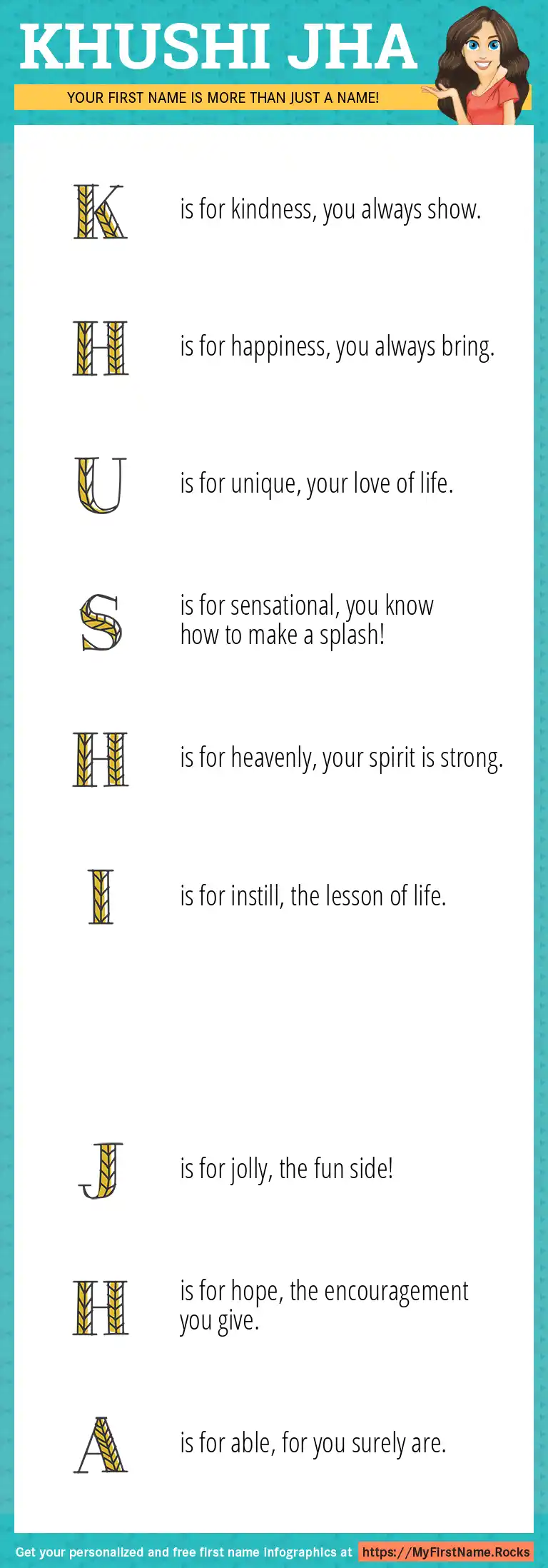 KHUSHI JHA

YOUR FIRST NAME IS MORE THAN JUST A NAME!

K is for kindness, you always show.

H is for happiness, you always bring.

U is for unique, your love of life.

S is for sensational, you know how to make a splash!

H is for heavenly, your spirit is strong.

I is for instill, the lesson of life.

J is for jolly, the fun side!

H is for hope, the encouragement you give.

A is for able, for you surely are.

Get your personalized and free first name infographics at https://MyFirstName.Rocks