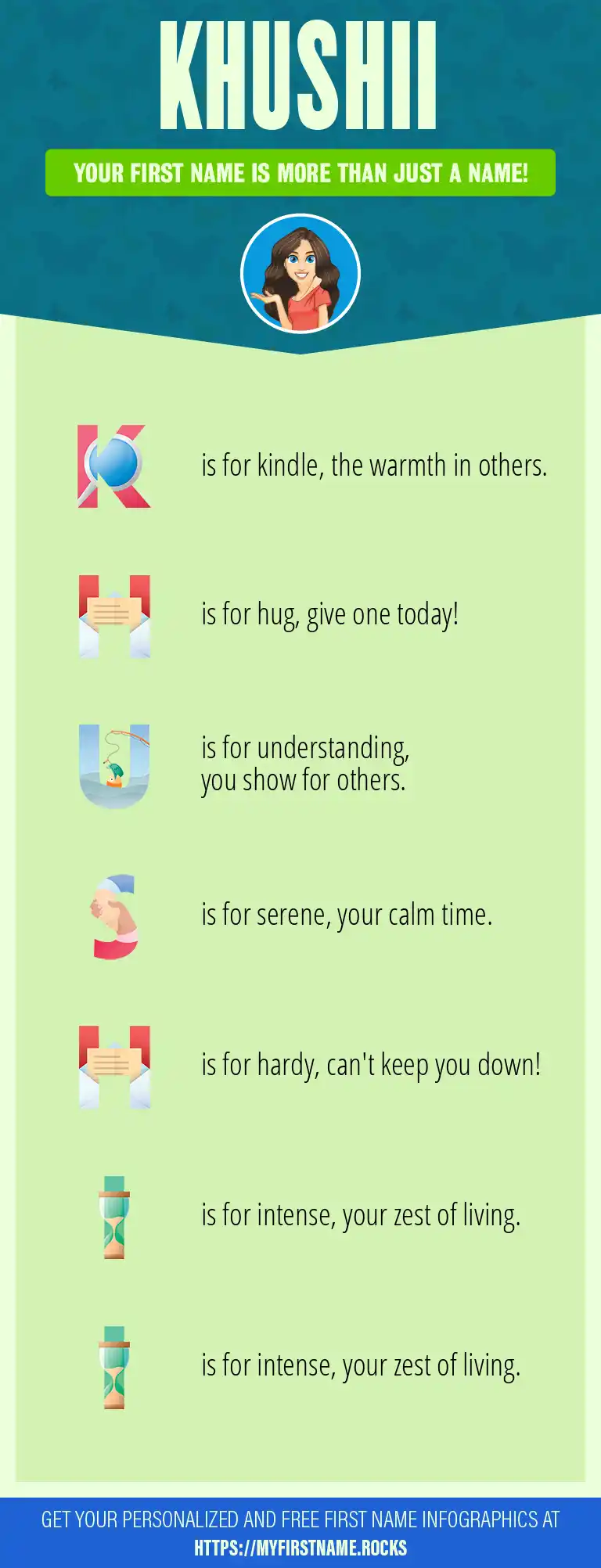 KHUSHII

YOUR FIRST NAME IS MORE THAN JUST A NAME!

K is for kindle, the warmth in others.

H is for hug, give one today!

U is for understanding, you show for others.

S is for serene, your calm time.

H is for hardy, can't keep you down!

I is for intense, your zest of living.

I is for intense, your zest of living.

GET YOUR PERSONALIZED AND FREE FIRST NAME INFOGRAPHICS AT HTTPS://MYFIRSTNAME.ROCKS