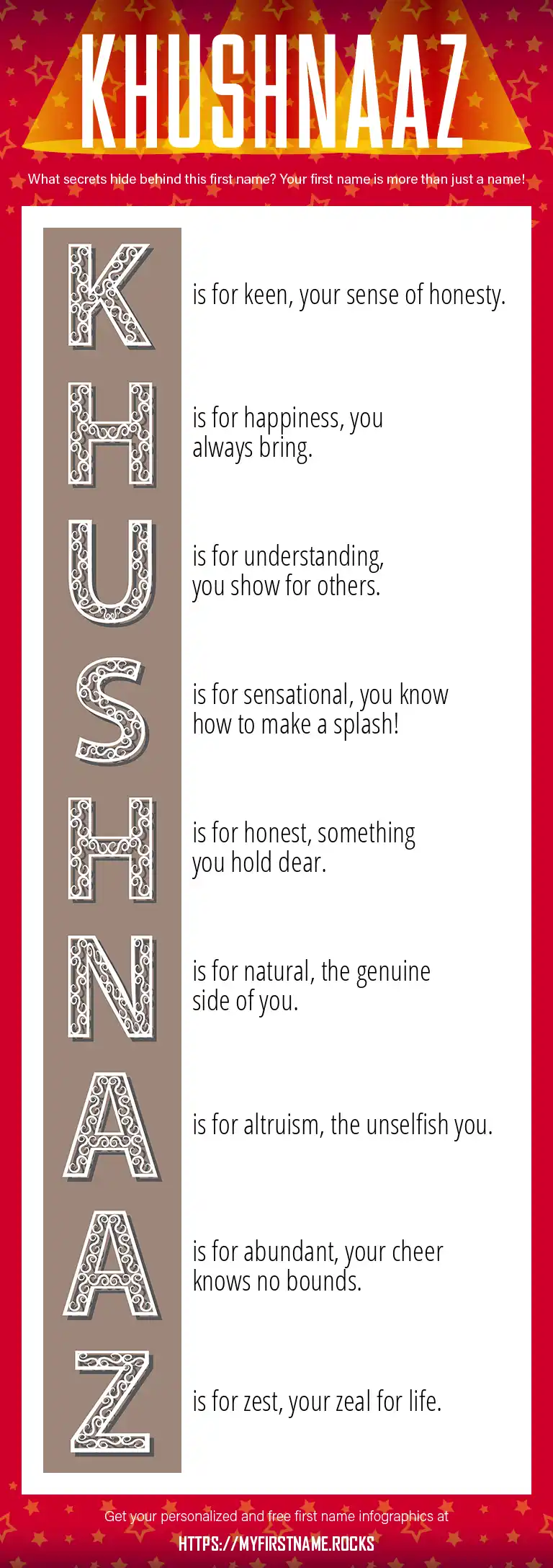 KHUSHNAAZ

What secrets hide behind this first name? Your first name is more than just a name!

K is for keen, your sense of honesty.

H is for happiness, you always bring.

U is for understanding, you show for others.

S is for sensational, you know how to make a splash!

H is for honest, something you hold dear.

N is for natural, the genuine side of you.

A is for altruism, the unselfish you.

A is for abundant, your cheer knows no bounds.

Z is for zest, your zeal for life.

Get your personalized and free first name infographics at
HTTPS://MYFIRSTNAME.ROCKS