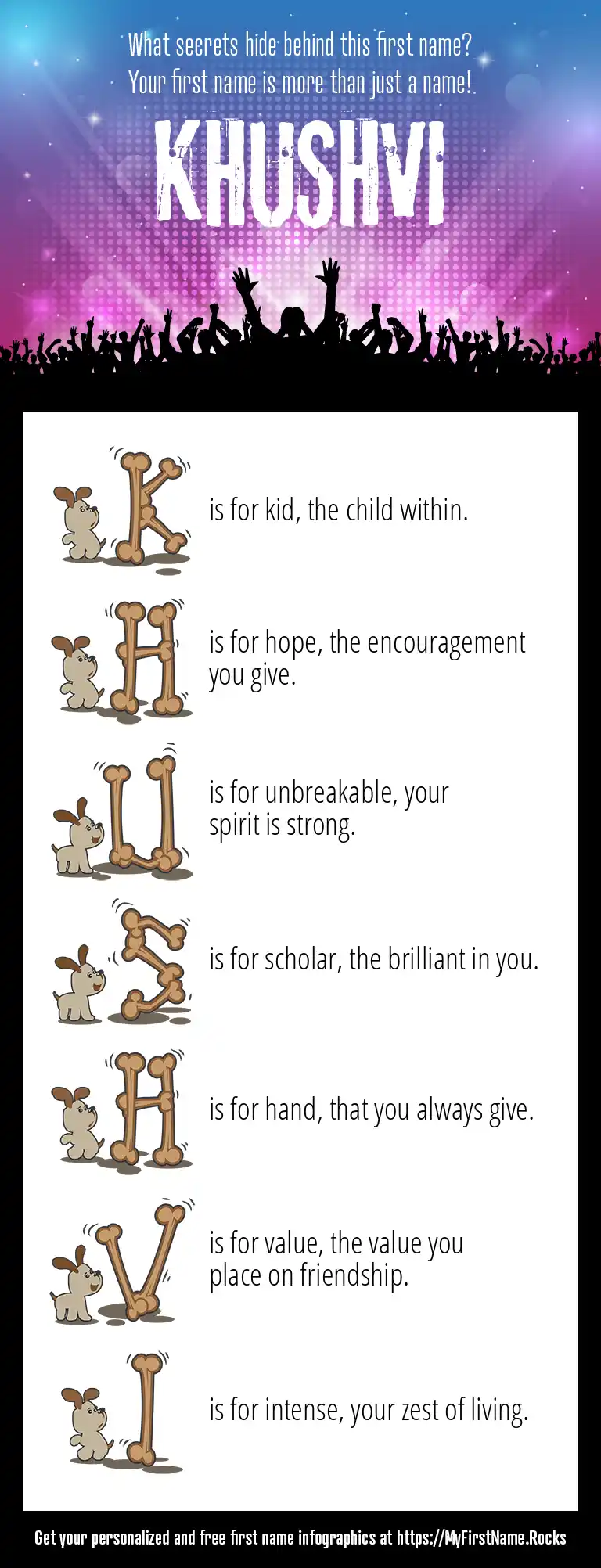 What secrets hide behind this first name?
Your first name is more than just a name!

KHUSHVI

K is for kid, the child within.

H is for hope, the encouragement you give.

U is for unbreakable, your spirit is strong.

S is for scholar, the brilliant in you.

H is for hand, that you always give.

V is for value, the value you place on friendship.

I is for intense, your zest of living.

Get your personalized and free first name infographics at https://MyFirstName.Rocks