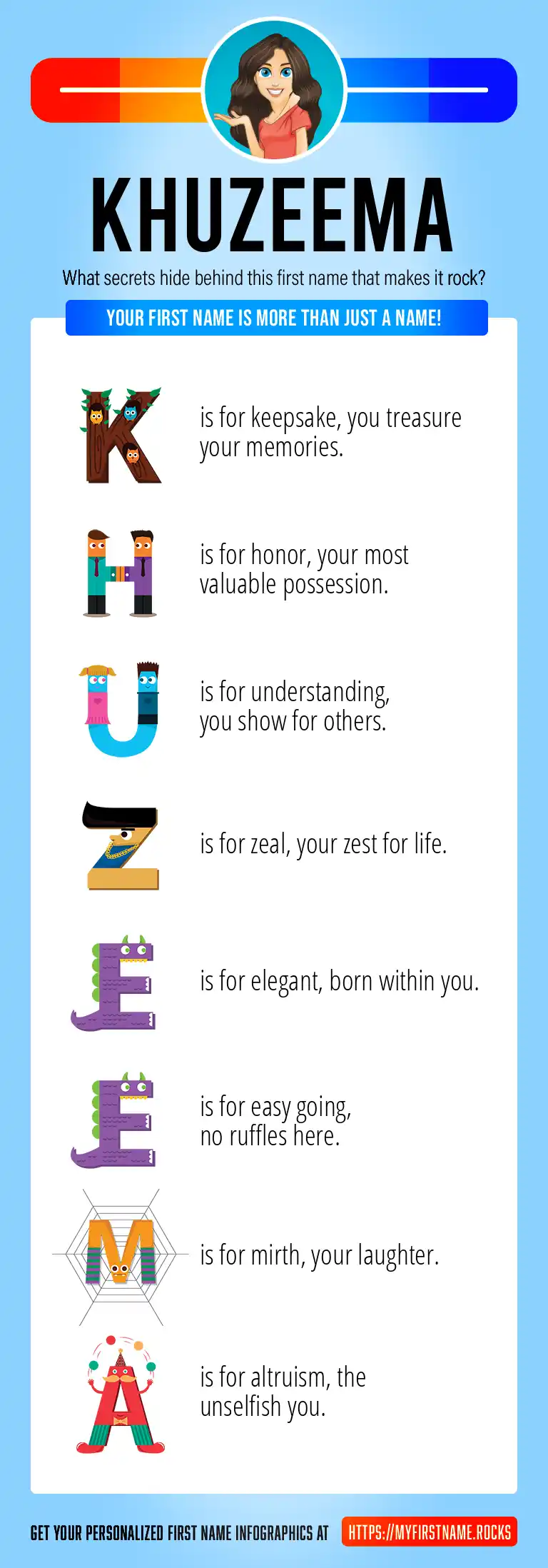 KHUZEEMA

What secrets hide behind this first name that makes it rock?

YOUR FIRST NAME IS MORE THAN JUST A NAME!

K is for keepsake, you treasure your memories.

H is for honor, your most valuable possession.

U is for understanding, you show for others.

Z is for zeal, your zest for life.

E is for elegant, born within you.

E is for easy going, no ruffles here.

M is for mirth, your laughter.

A is for altruism, the unselfish you.

GET YOUR PERSONALIZED FIRST NAME INFOGRAPHICS AT HTTPS://MYFIRSTNAME.ROCKS