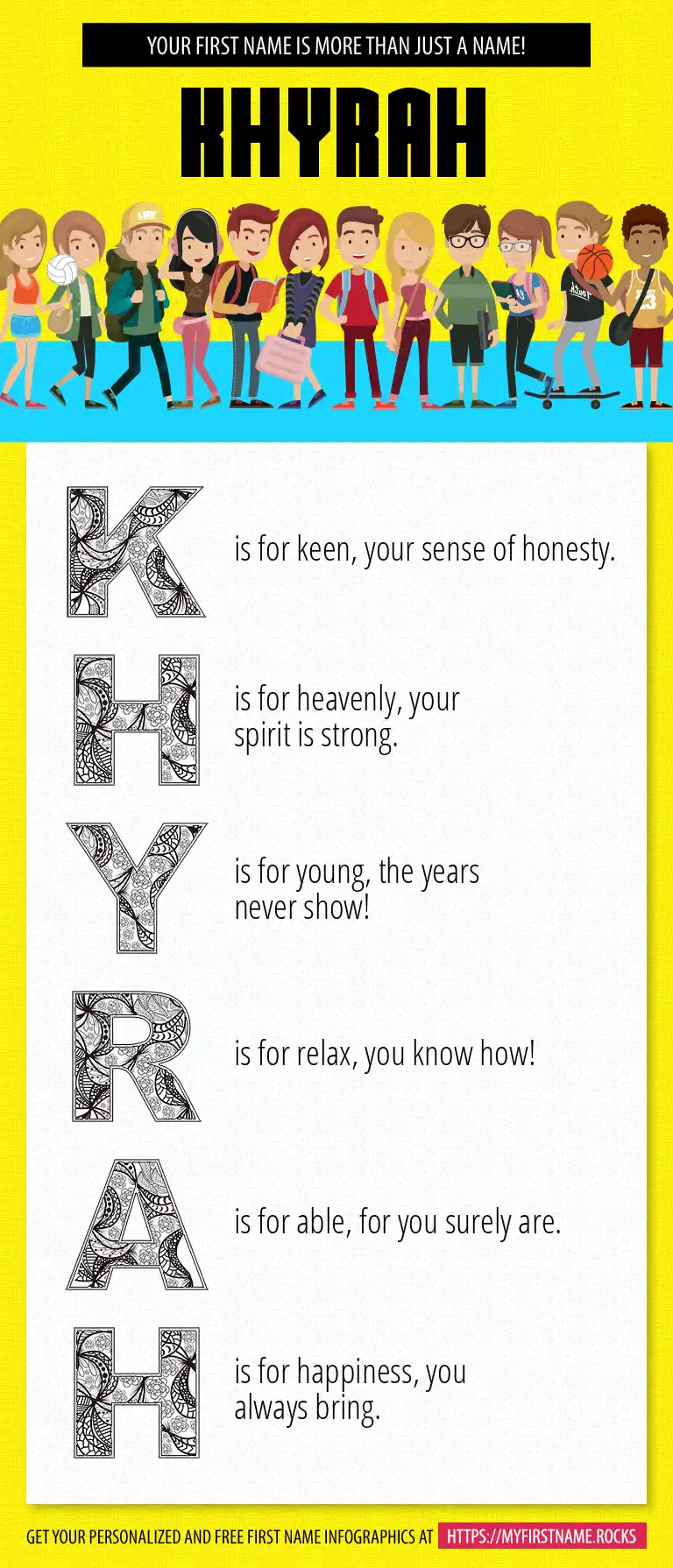 YOUR FIRST NAME IS MORE THAN JUST A NAME!

KHYRAH

K is for keen, your sense of honesty.

H is for heavenly, your spirit is strong.

Y is for young, the years never show!

R is for relax, you know how!

A is for able, for you surely are.

H is for happiness, you always bring.

GET YOUR PERSONALIZED AND FREE FIRST NAME INFOGRAPHICS AT HTTPS://MYFIRSTNAME.ROCKS