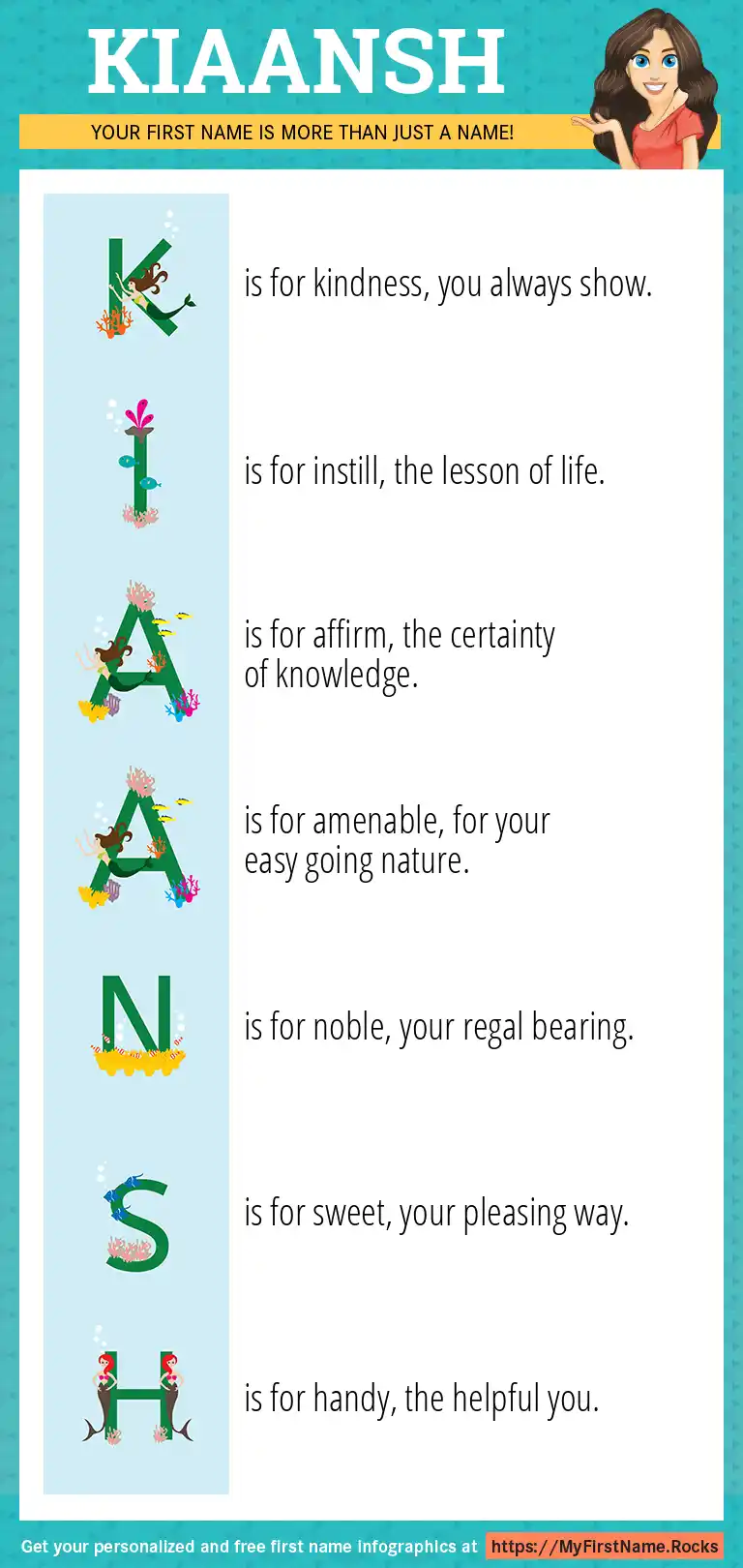 KIAANSH

YOUR FIRST NAME IS MORE THAN JUST A NAME!

K is for kindness, you always show.

I is for instill, the lesson of life.

A is for affirm, the certainty of knowledge.

A is for amenable, for your easy going nature.

N is for noble, your regal bearing.

S is for sweet, your pleasing way.

H is for handy, the helpful you.

Get your personalized and free first name infographics at https://MyFirstName.Rocks