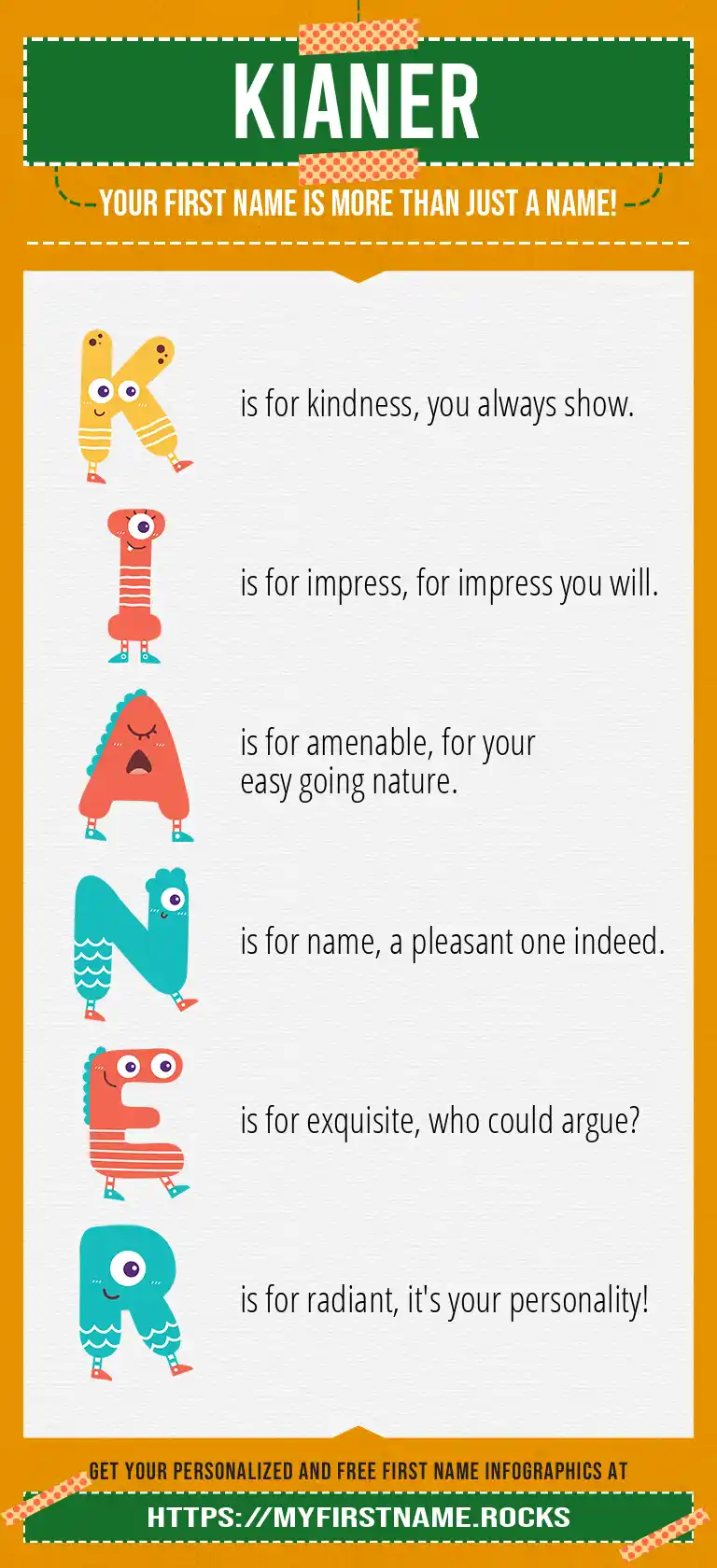 KIANER

YOUR FIRST NAME IS MORE THAN JUST A NAME!

K is for kindness, you always show.

I is for impress, for impress you will.

A is for amenable, for your easy going nature.

N is for name, a pleasant one indeed.

E is for exquisite, who could argue?

R is for radiant, it's your personality!

GET YOUR PERSONALIZED AND FREE FIRST NAME INFOGRAPHICS AT

HTTPS://MYFIRSTNAME.ROCKS