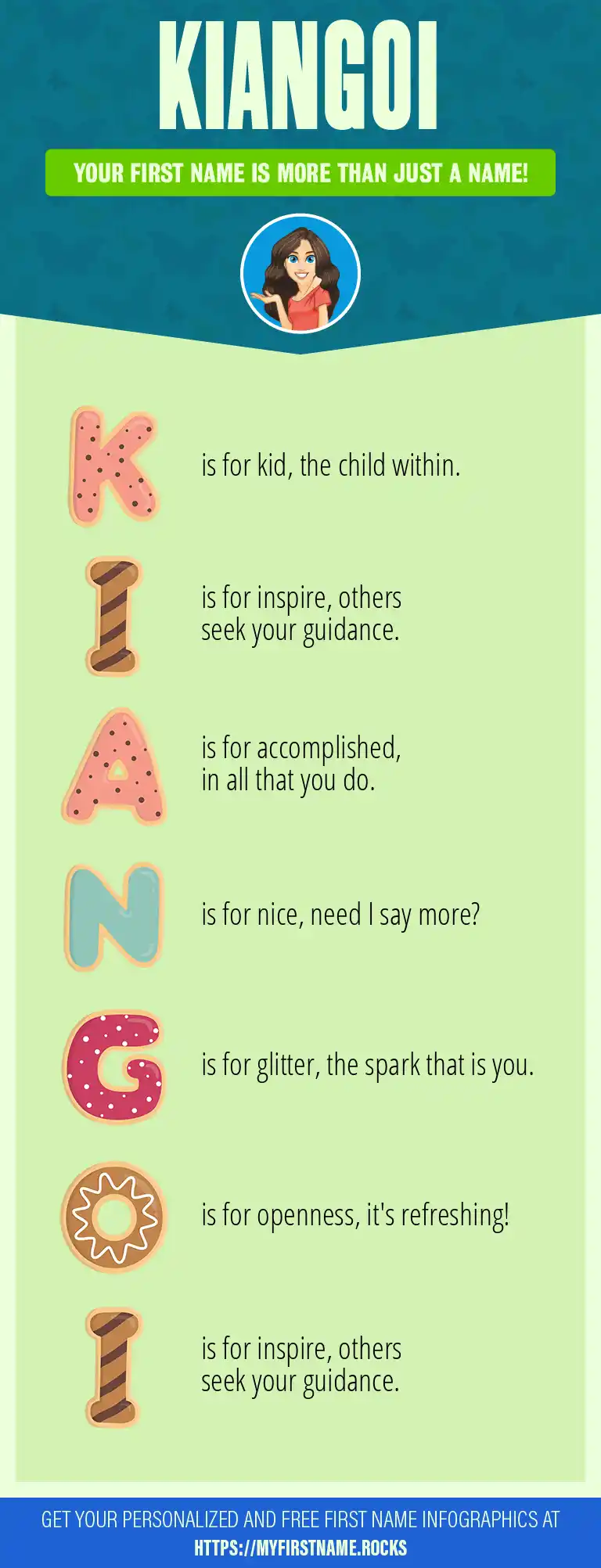 KIANGOI

YOUR FIRST NAME IS MORE THAN JUST A NAME!

K is for kid, the child within.

I is for inspire, others seek your guidance.

A is for accomplished, in all that you do.

N is for nice, need I say more?

G is for glitter, the spark that is you.

O is for openness, it's refreshing!

I is for inspire, others seek your guidance.

GET YOUR PERSONALIZED AND FREE FIRST NAME INFOGRAPHICS AT
HTTPS://MYFIRSTNAME.ROCKS