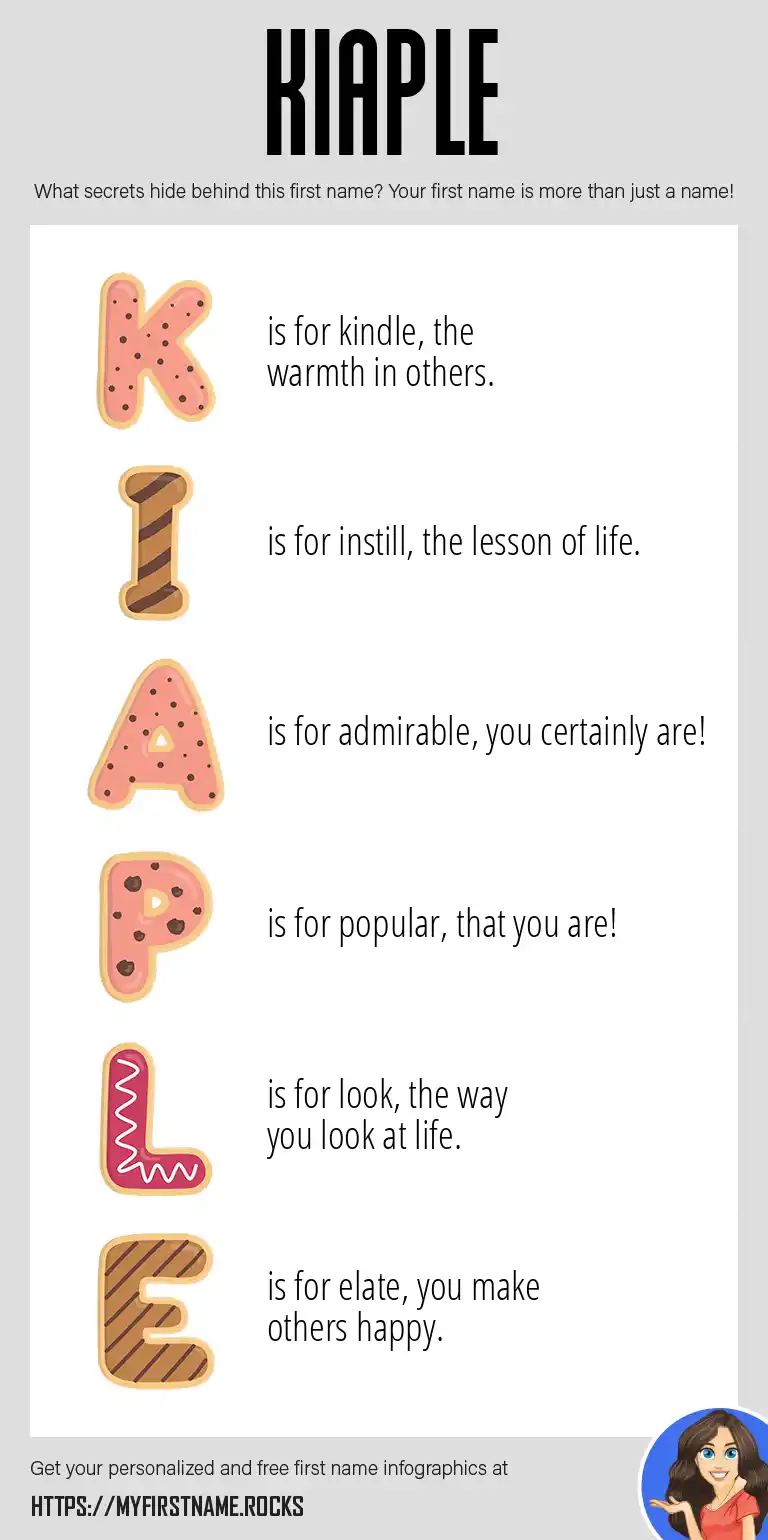 KIAPLE

What secrets hide behind this first name? Your first name is more than just a name!

K is for kindle, the warmth in others.

I is for instill, the lesson of life.

A is for admirable, you certainly are!

P is for popular, that you are!

L is for look, the way you look at life.

E is for elate, you make others happy.

Get your personalized and free first name infographics at

HTTPS://MYFIRSTNAME.ROCKS