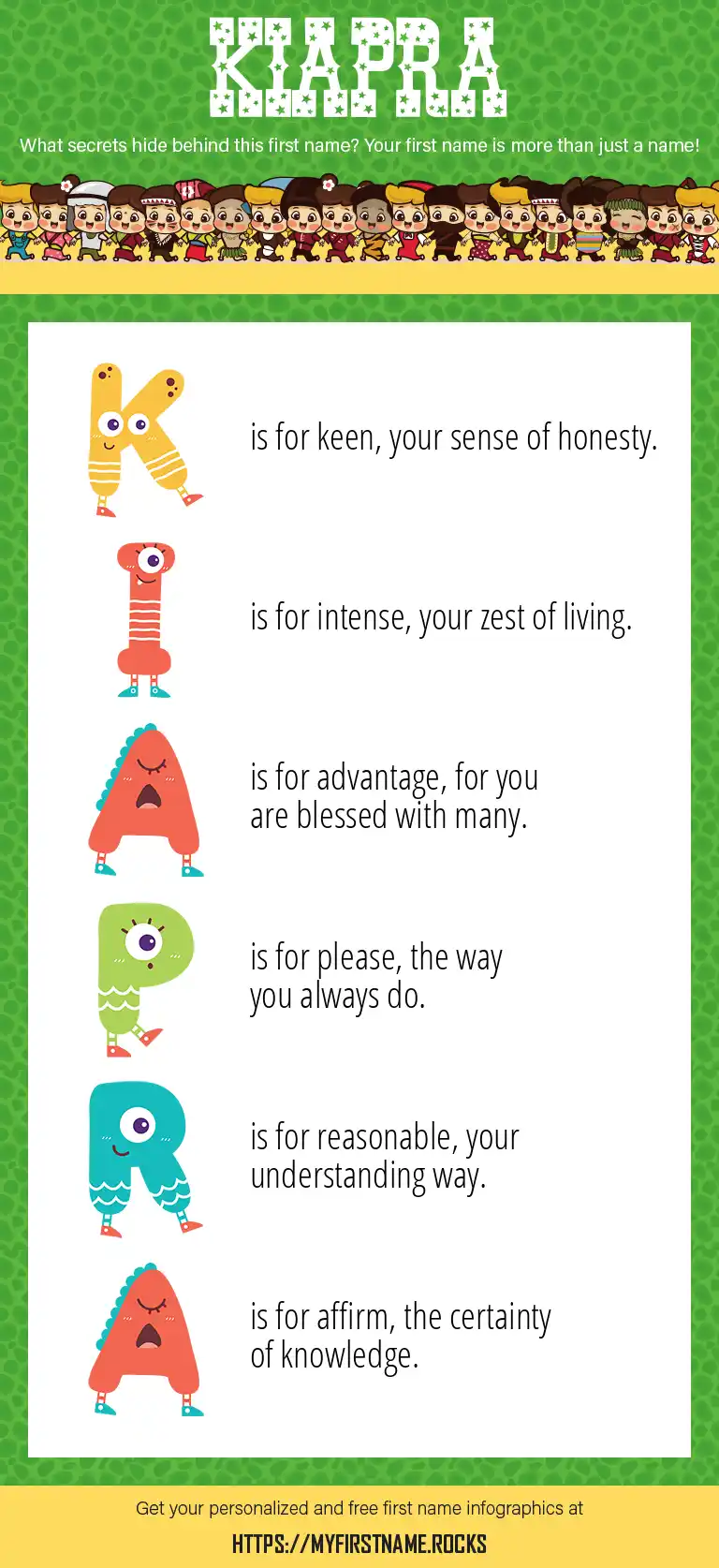 KIAPRA

What secrets hide behind this first name? Your first name is more than just a name!

K is for keen, your sense of honesty.

I is for intense, your zest of living.

A is for advantage, for you are blessed with many.

P is for please, the way you always do.

R is for reasonable, your understanding way.

A is for affirm, the certainty of knowledge.

Get your personalized and free first name infographics at

HTTPS://MYFIRSTNAME.ROCKS