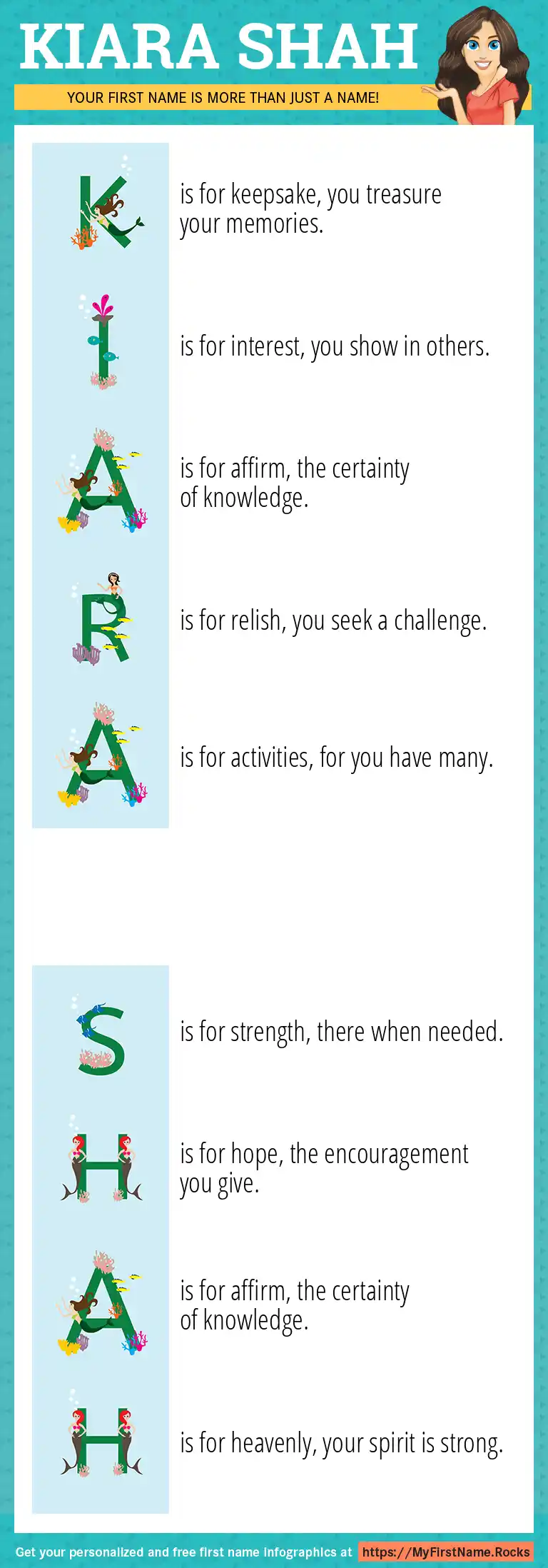 KIARA SHAH

YOUR FIRST NAME IS MORE THAN JUST A NAME!

K is for keepsake, you treasure your memories.

I is for interest, you show in others.

A is for affirm, the certainty of knowledge.

R is for relish, you seek a challenge.

A is for activities, for you have many.

S is for strength, there when needed.

H is for hope, the encouragement you give.

A is for affirm, the certainty of knowledge.

H is for heavenly, your spirit is strong.

Get your personalized and free first name infographics at https://MyFirstName.Rocks