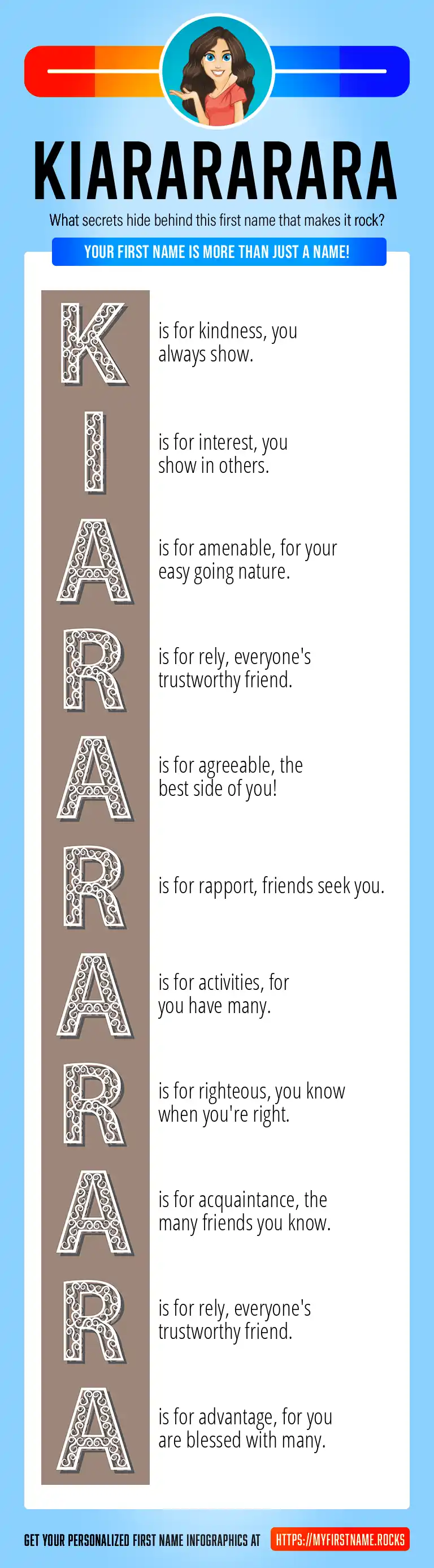 KIARARARARA

What secrets hide behind this first name that makes it rock?

YOUR FIRST NAME IS MORE THAN JUST A NAME!

K is for kindness, you always show.

I is for interest, you show in others.

A is for amenable, for your easy going nature.

R is for rely, everyone's trustworthy friend.

A is for agreeable, the best side of you!

R is for rapport, friends seek you.

A is for activities, for you have many.

R is for righteous, you know when you're right.

A is for acquaintance, the many friends you know.

R is for rely, everyone's trustworthy friend.

A is for advantage, for you are blessed with many.

GET YOUR PERSONALIZED FIRST NAME INFOGRAPHICS AT HTTPS://MYFIRSTNAME.ROCKS