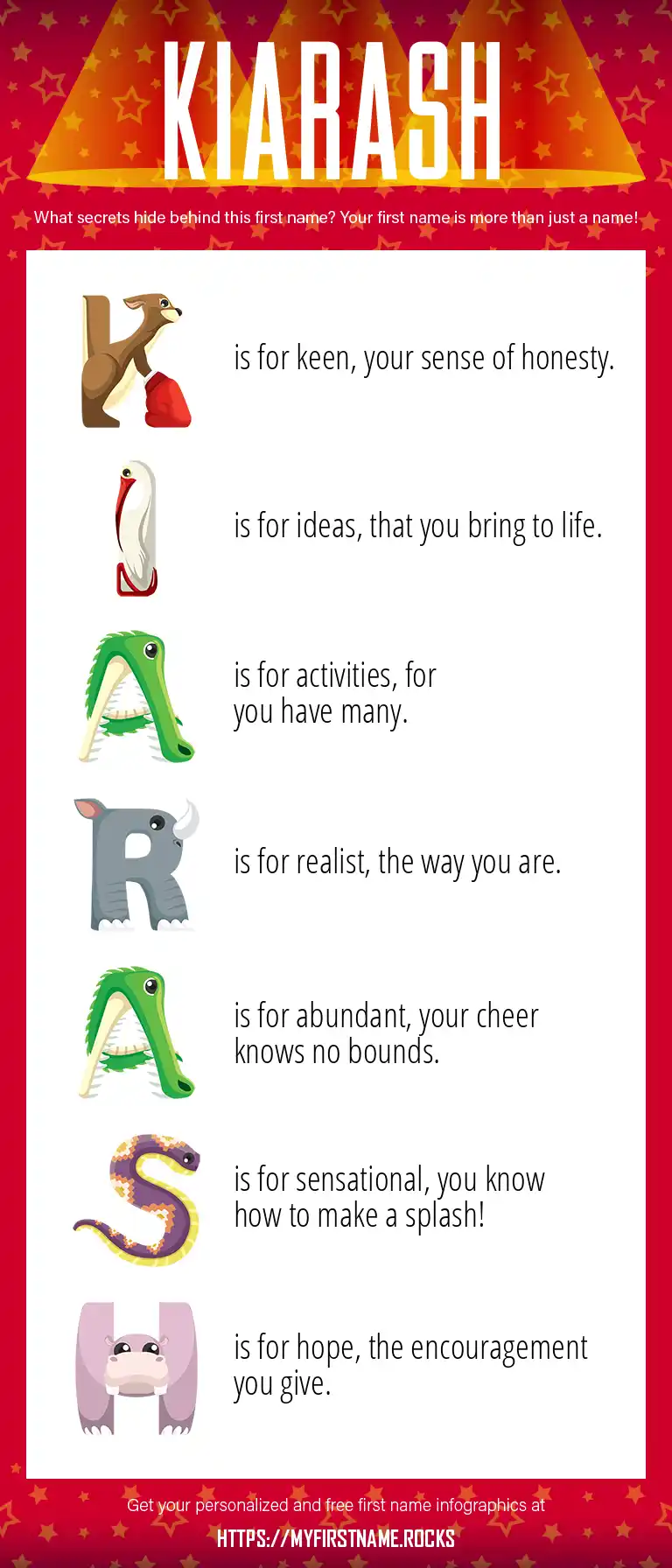 KIARASH

What secrets hide behind this first name? Your first name is more than just a name!

K is for keen, your sense of honesty.

I is for ideas, that you bring to life.

A is for activities, for you have many.

R is for realist, the way you are.

A is for abundant, your cheer knows no bounds.

S is for sensational, you know how to make a splash!

H is for hope, the encouragement you give.

Get your personalized and free first name infographics at

HTTPS://MYFIRSTNAME.ROCKS