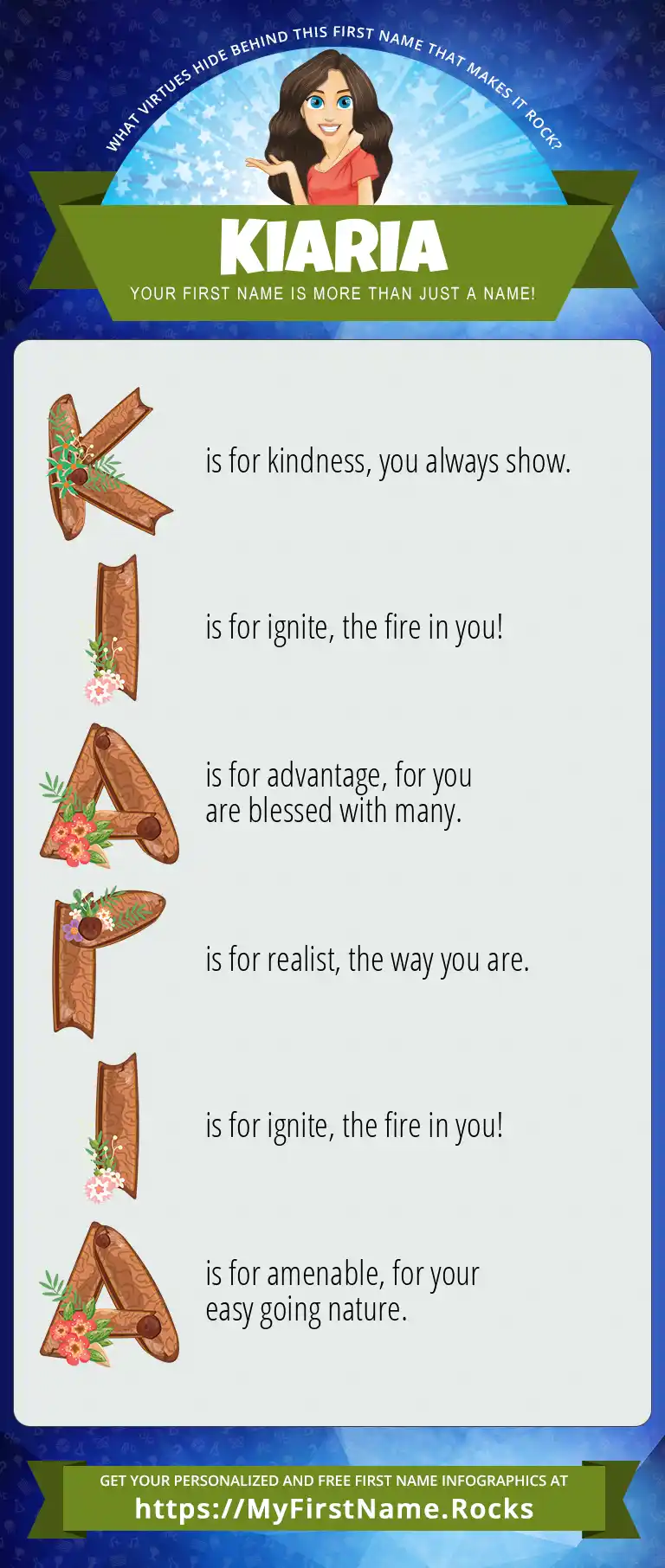 WHAT VIRTUES HIDE BEHIND THIS FIRST NAME THAT MAKES IT ROCK?

KIARIA

YOUR FIRST NAME IS MORE THAN JUST A NAME!

K is for kindness, you always show.

I is for ignite, the fire in you!

A is for advantage, for you are blessed with many.

R is for realist, the way you are.

I is for ignite, the fire in you!

A is for amenable, for your easy going nature.

GET YOUR PERSONALIZED AND FREE FIRST NAME INFOGRAPHICS AT
https://MyFirstName.Rocks