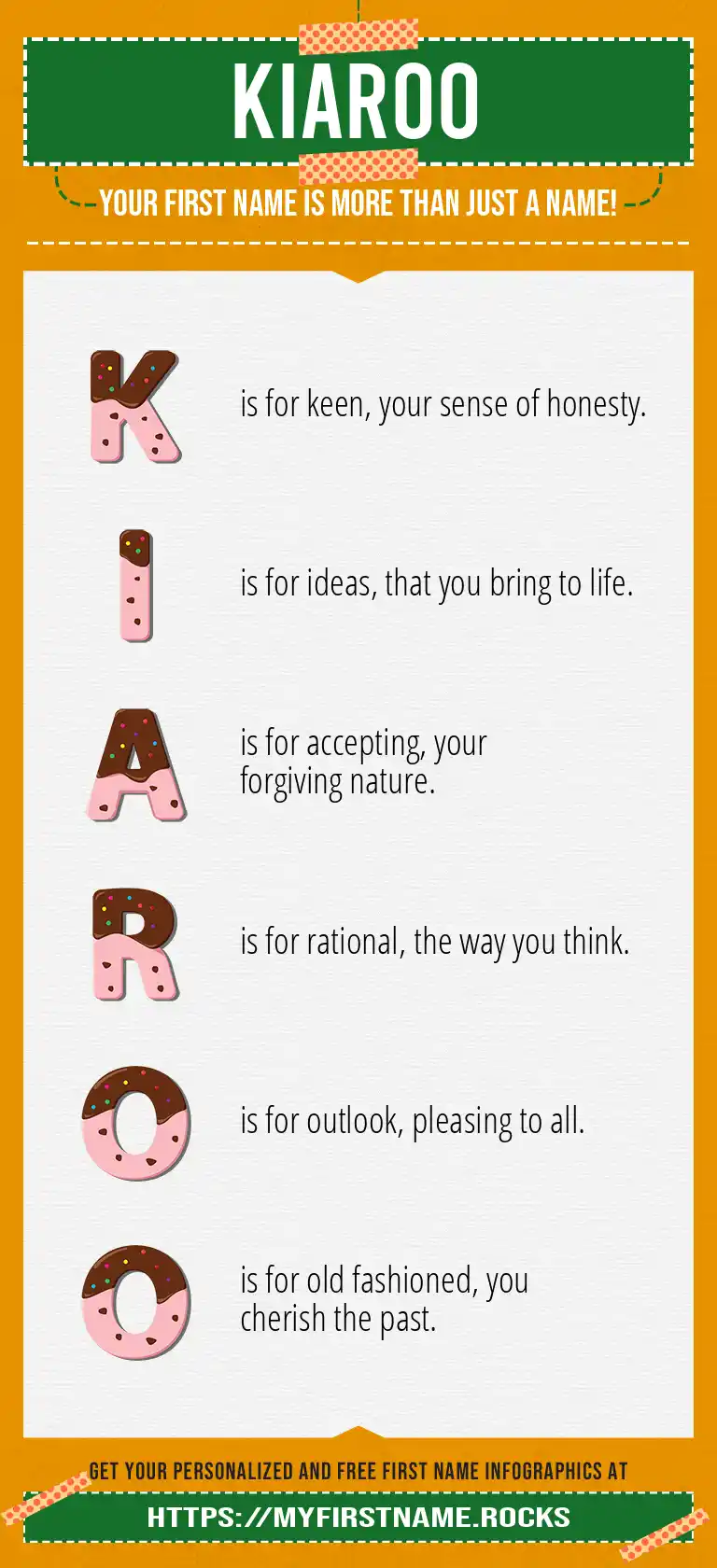 KIAROO

YOUR FIRST NAME IS MORE THAN JUST A NAME!

K is for keen, your sense of honesty.

I is for ideas, that you bring to life.

A is for accepting, your forgiving nature.

R is for rational, the way you think.

O is for outlook, pleasing to all.

O is for old fashioned, you cherish the past.

GET YOUR PERSONALIZED AND FREE FIRST NAME INFOGRAPHICS AT

HTTPS://MYFIRSTNAME.ROCKS