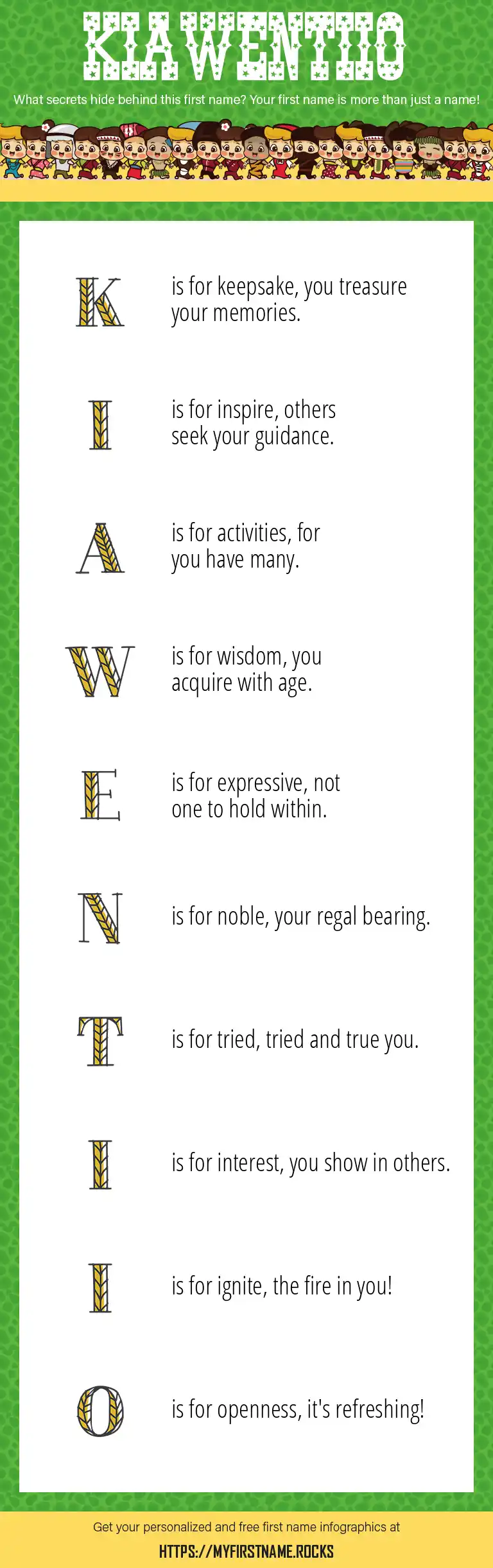 KIAWENTIIO

What secrets hide behind this first name? Your first name is more than just a name!

K is for keepsake, you treasure your memories.

I is for inspire, others seek your guidance.

A is for activities, for you have many.

W is for wisdom, you acquire with age.

E is for expressive, not one to hold within.

N is for noble, your regal bearing.

T is for tried, tried and true you.

I is for interest, you show in others.

I is for ignite, the fire in you!

O is for openness, it's refreshing!

Get your personalized and free first name infographics at

HTTPS://MYFIRSTNAME.ROCKS