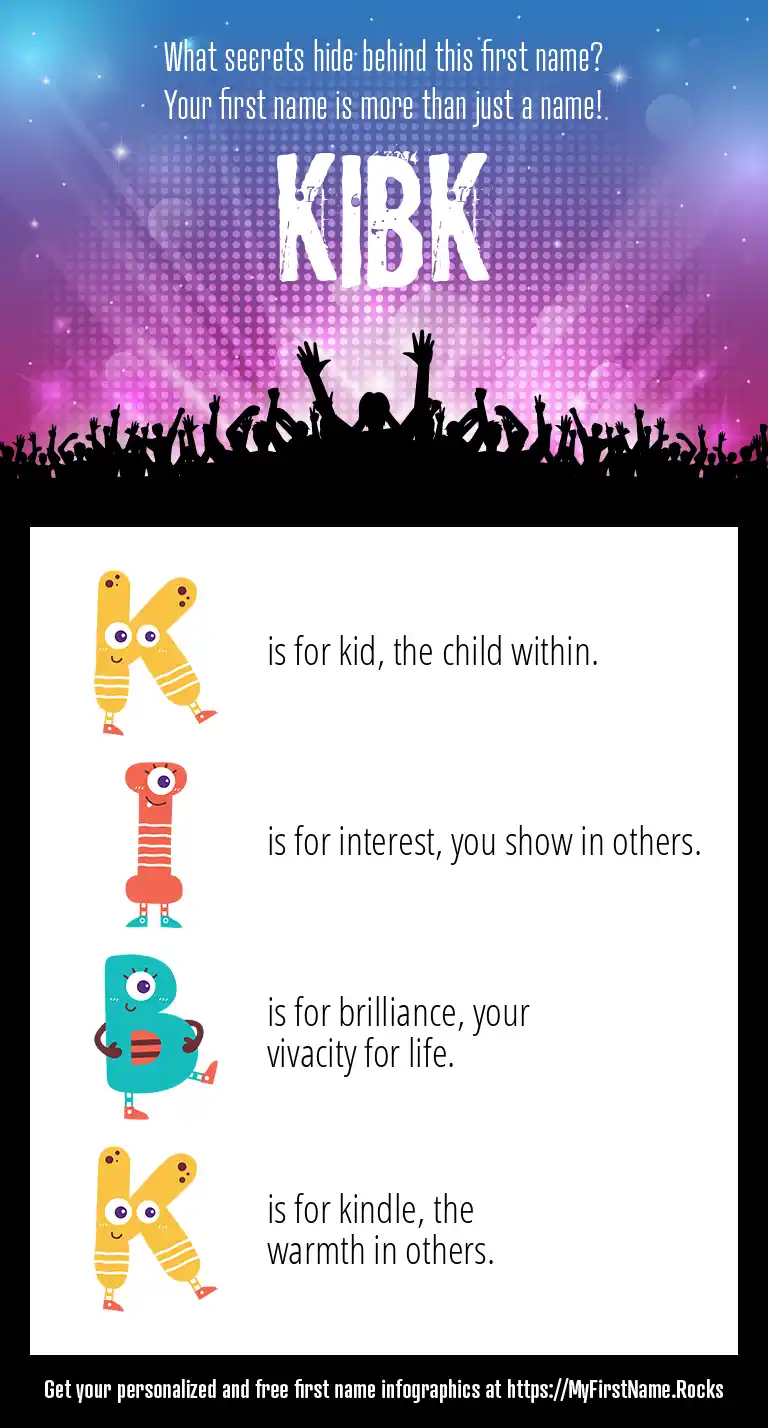 What secrets hide behind this first name?
Your first name is more than just a name!

KIBK

K is for kid, the child within.

I is for interest, you show in others.

B is for brilliance, your vivacity for life.

K is for kindle, the warmth in others.

Get your personalized and free first name infographics at https://MyFirstName.Rocks