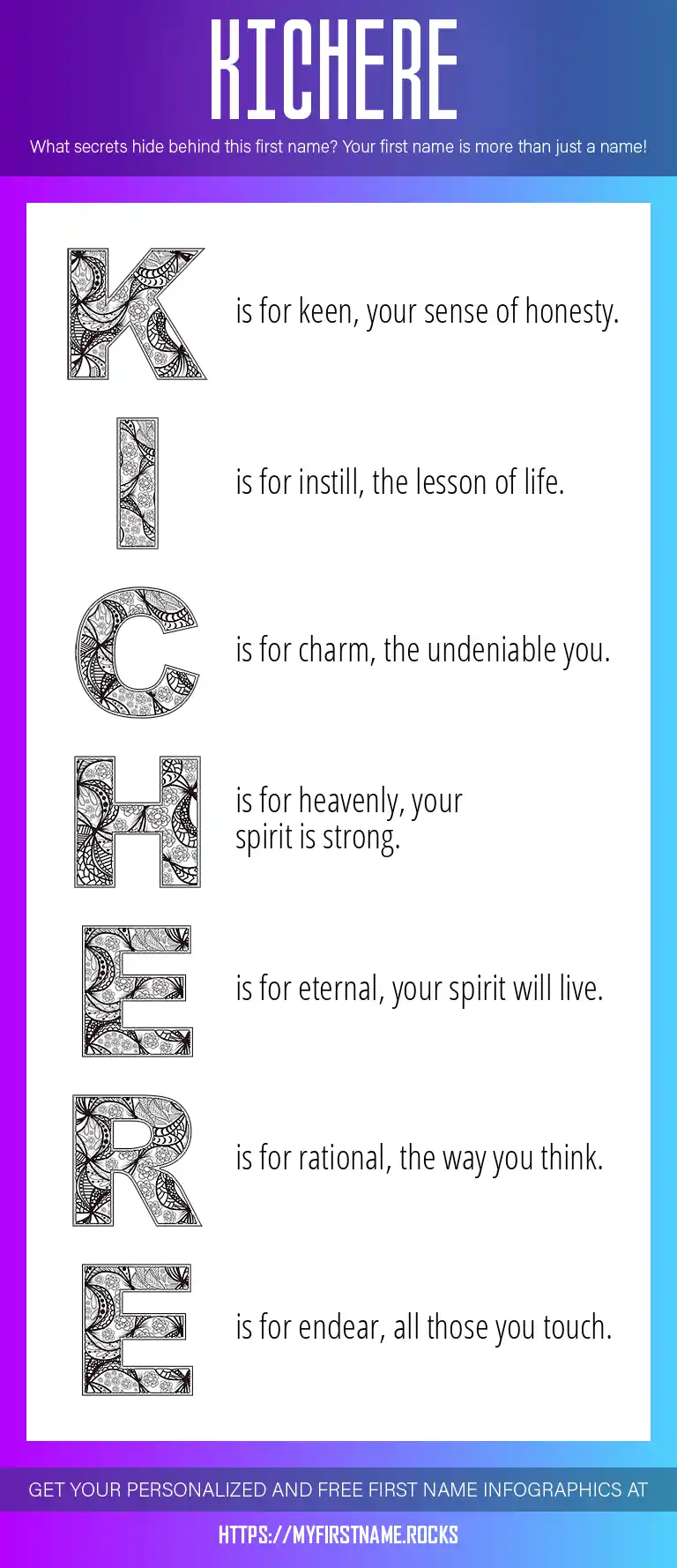 KICHERE

What secrets hide behind this first name? Your first name is more than just a name!

K is for keen, your sense of honesty.

I is for instill, the lesson of life.

C is for charm, the undeniable you.

H is for heavenly, your spirit is strong.

E is for eternal, your spirit will live.

R is for rational, the way you think.

E is for endear, all those you touch.

GET YOUR PERSONALIZED AND FREE FIRST NAME INFOGRAPHICS AT

HTTPS://MYFIRSTNAME.ROCKS