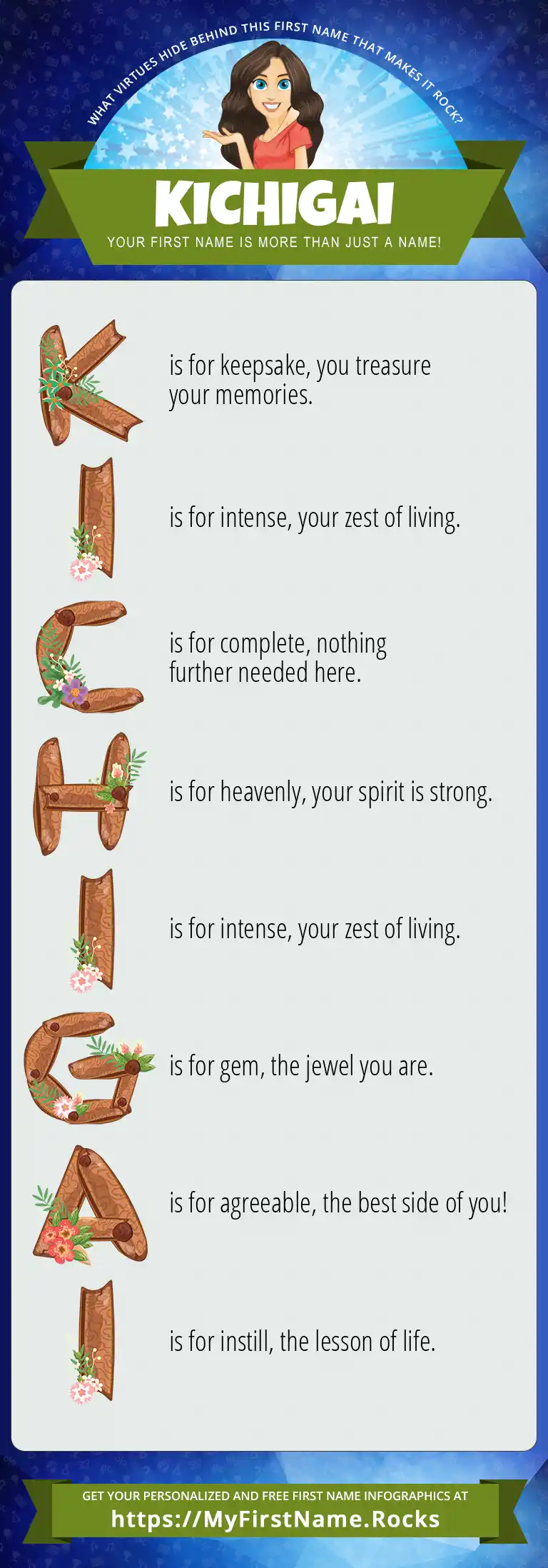 WHAT VIRTUES HIDE BEHIND THIS FIRST NAME THAT MAKES IT ROCK?

KICHIGAI

YOUR FIRST NAME IS MORE THAN JUST A NAME!

K is for keepsake, you treasure your memories.

I is for intense, your zest of living.

C is for complete, nothing further needed here.

H is for heavenly, your spirit is strong.

I is for intense, your zest of living.

G is for gem, the jewel you are.

A is for agreeable, the best side of you!

I is for instill, the lesson of life.

GET YOUR PERSONALIZED AND FREE FIRST NAME INFOGRAPHICS AT
https://MyFirstName.Rocks