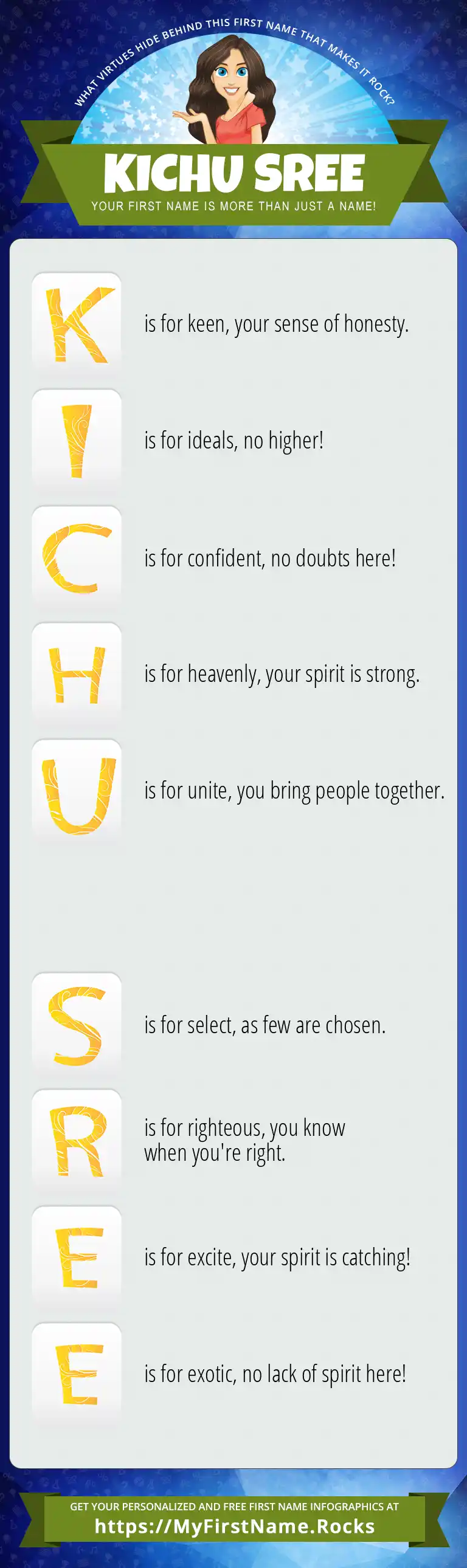 WHAT VIRTUES HIDE BEHIND THIS FIRST NAME THAT MAKES IT ROCK?

KICHU SREE

YOUR FIRST NAME IS MORE THAN JUST A NAME!

K is for keen, your sense of honesty.

I is for ideals, no higher!

C is for confident, no doubts here!

H is for heavenly, your spirit is strong.

U is for unite, you bring people together.

S is for select, as few are chosen.

R is for righteous, you know when you're right.

E is for excite, your spirit is catching!

E is for exotic, no lack of spirit here!

GET YOUR PERSONALIZED AND FREE FIRST NAME INFOGRAPHICS AT

https://MyFirstName.Rocks