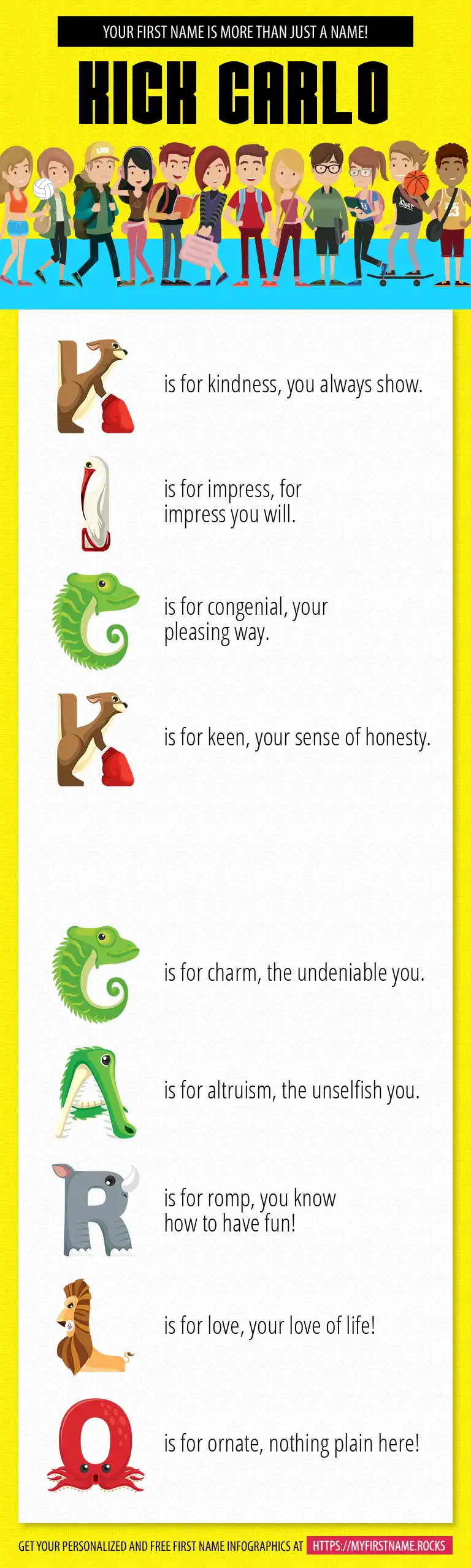 YOUR FIRST NAME IS MORE THAN JUST A NAME!

KICK CARLO

K is for kindness, you always show.

I is for impress, for impress you will.

C is for congenial, your pleasing way.

K is for keen, your sense of honesty.

C is for charm, the undeniable you.

A is for altruism, the unselfish you.

R is for romp, you know how to have fun!

L is for love, your love of life!

O is for ornate, nothing plain here!

GET YOUR PERSONALIZED AND FREE FIRST NAME INFOGRAPHICS AT HTTPS://MYFIRSTNAME.ROCKS