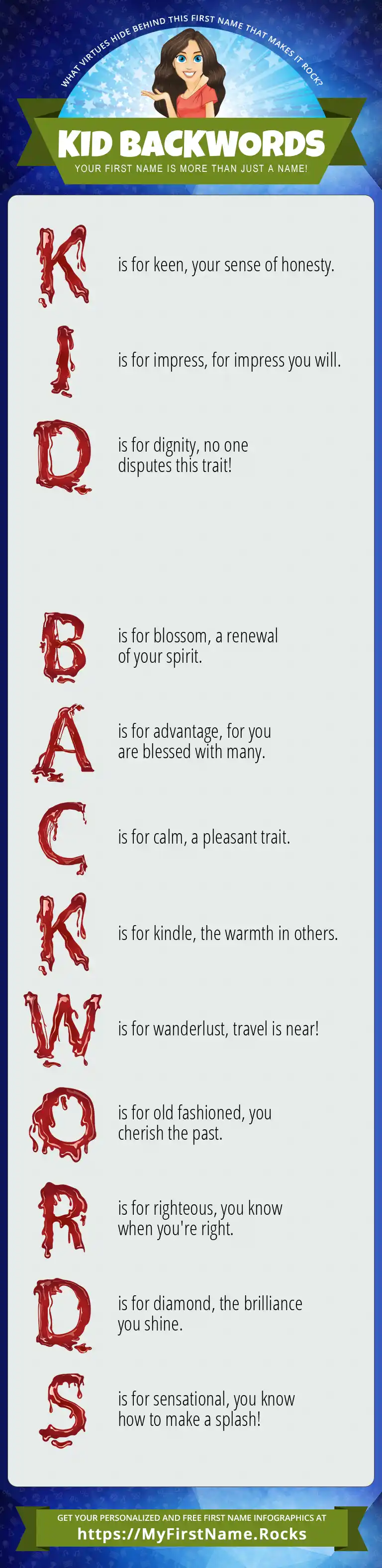 WHAT VIRTUES HIDE BEHIND THIS FIRST NAME THAT MAKES IT ROCK?

KID BACKWORDS

YOUR FIRST NAME IS MORE THAN JUST A NAME!

K is for keen, your sense of honesty.

I is for impress, for impress you will.

D is for dignity, no one disputes this trait!

B is for blossom, a renewal of your spirit.

A is for advantage, for you are blessed with many.

C is for calm, a pleasant trait.

K is for kindle, the warmth in others.

W is for wanderlust, travel is near!

O is for old fashioned, you cherish the past.

R is for righteous, you know when you're right.

D is for diamond, the brilliance you shine.

S is for sensational, you know how to make a splash!

GET YOUR PERSONALIZED AND FREE FIRST NAME INFOGRAPHICS AT

https://MyFirstName.Rocks