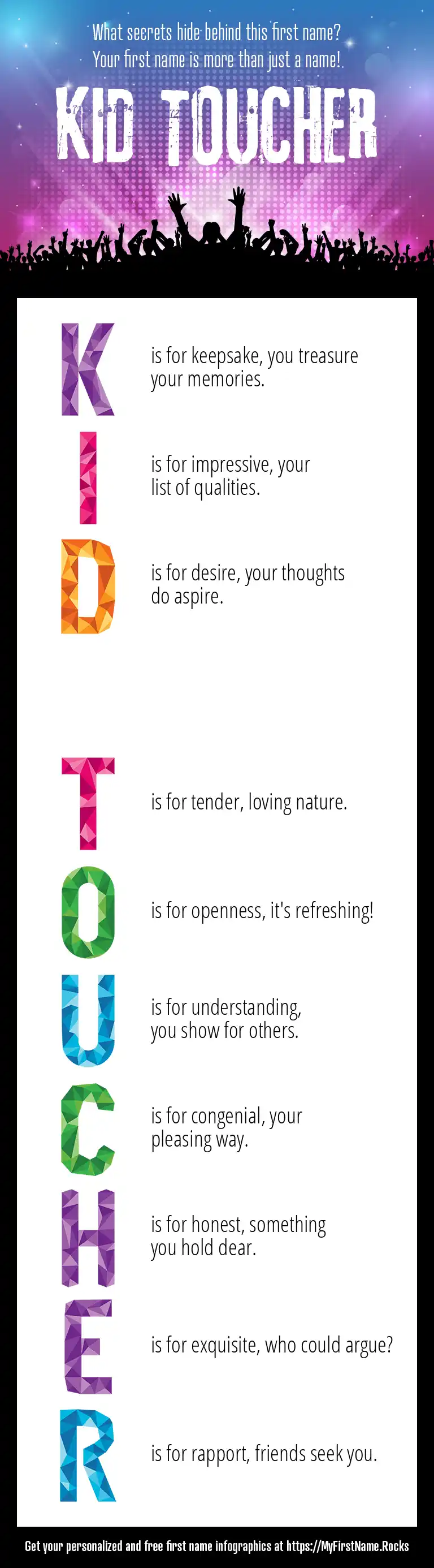 What secrets hide behind this first name?
Your first name is more than just a name!

KID TOUCHER

K is for keepsake, you treasure your memories.

I is for impressive, your list of qualities.

D is for desire, your thoughts do aspire.

T is for tender, loving nature.

O is for openness, it's refreshing!

U is for understanding, you show for others.

C is for congenial, your pleasing way.

H is for honest, something you hold dear.

E is for exquisite, who could argue?

R is for rapport, friends seek you.

Get your personalized and free first name infographics at https://MyFirstName.Rocks