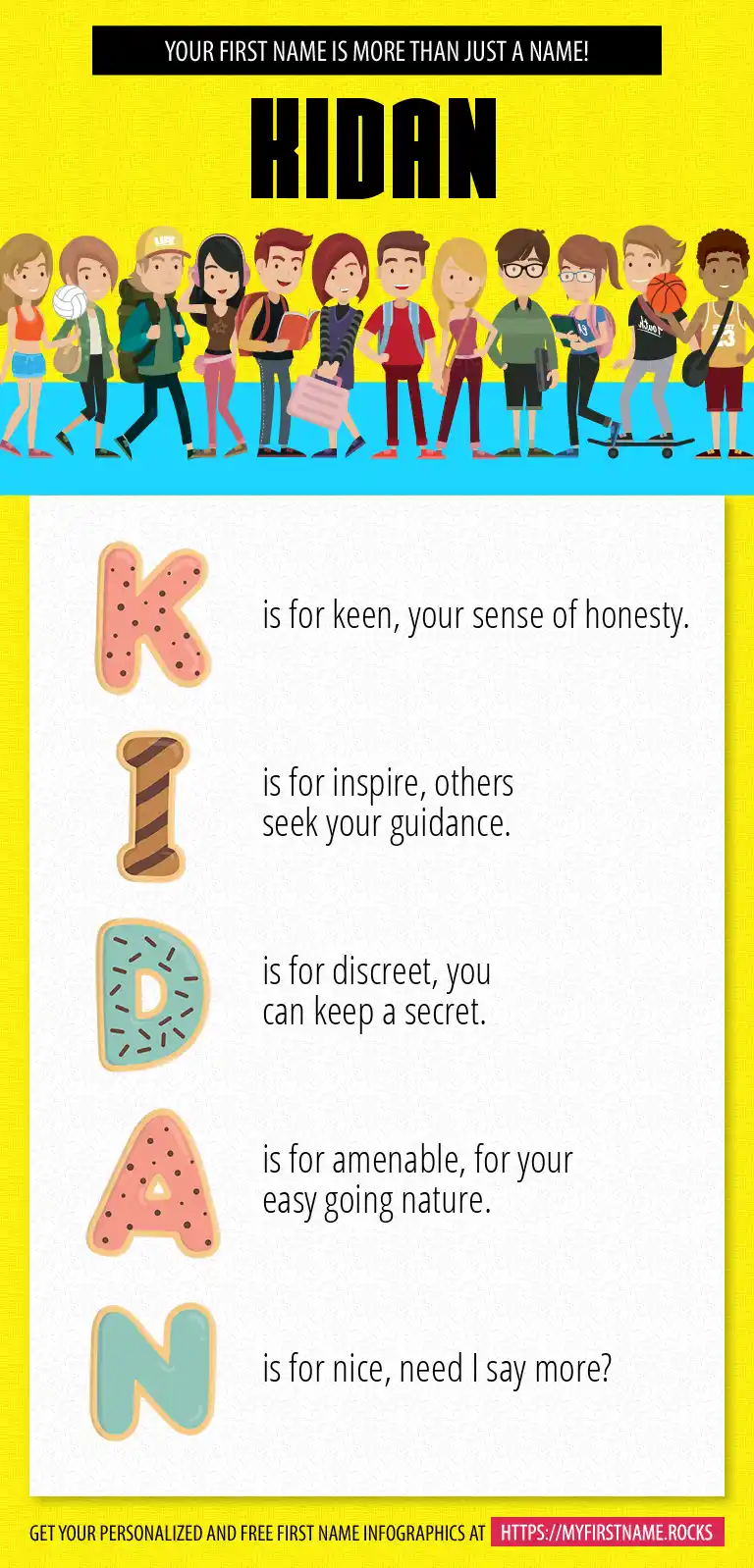 YOUR FIRST NAME IS MORE THAN JUST A NAME!

KIDAN

K is for keen, your sense of honesty.

I is for inspire, others seek your guidance.

D is for discreet, you can keep a secret.

A is for amenable, for your easy going nature.

N is for nice, need I say more?

GET YOUR PERSONALIZED AND FREE FIRST NAME INFOGRAPHICS AT HTTPS://MYFIRSTNAME.ROCKS