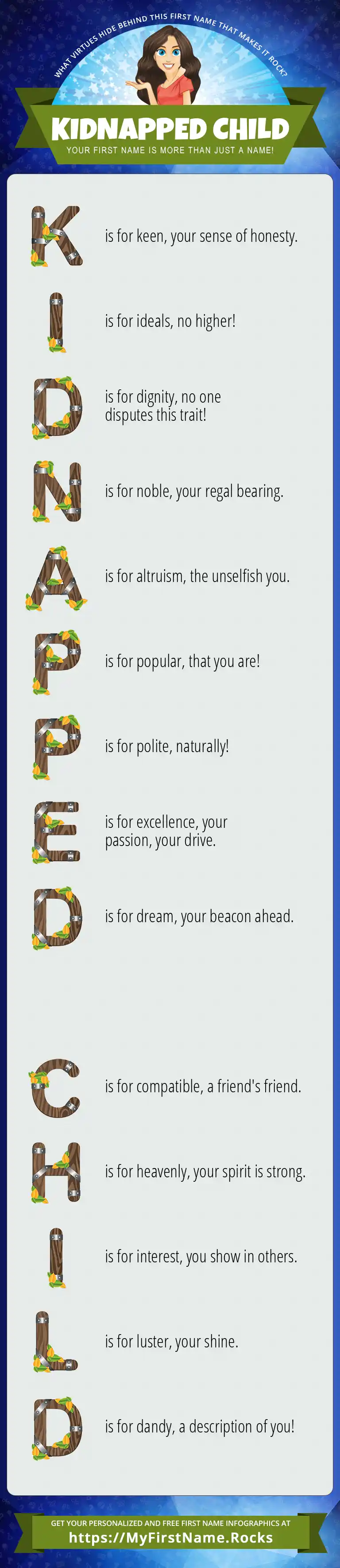 WHAT VIRTUES HIDE BEHIND THIS FIRST NAME THAT MAKES IT ROCK?

KIDNAPPED CHILD

YOUR FIRST NAME IS MORE THAN JUST A NAME!

K is for keen, your sense of honesty.

I is for ideals, no higher!

D is for dignity, no one disputes this trait!

N is for noble, your regal bearing.

A is for altruism, the unselfish you.

P is for popular, that you are!

P is for polite, naturally!

E is for excellence, your passion, your drive.

D is for dream, your beacon ahead.

C is for compatible, a friend's friend.

H is for heavenly, your spirit is strong.

I is for interest, you show in others.

L is for luster, your shine.

D is for dandy, a description of you!

GET YOUR PERSONALIZED AND FREE FIRST NAME INFOGRAPHICS AT

https://MyFirstName.Rocks