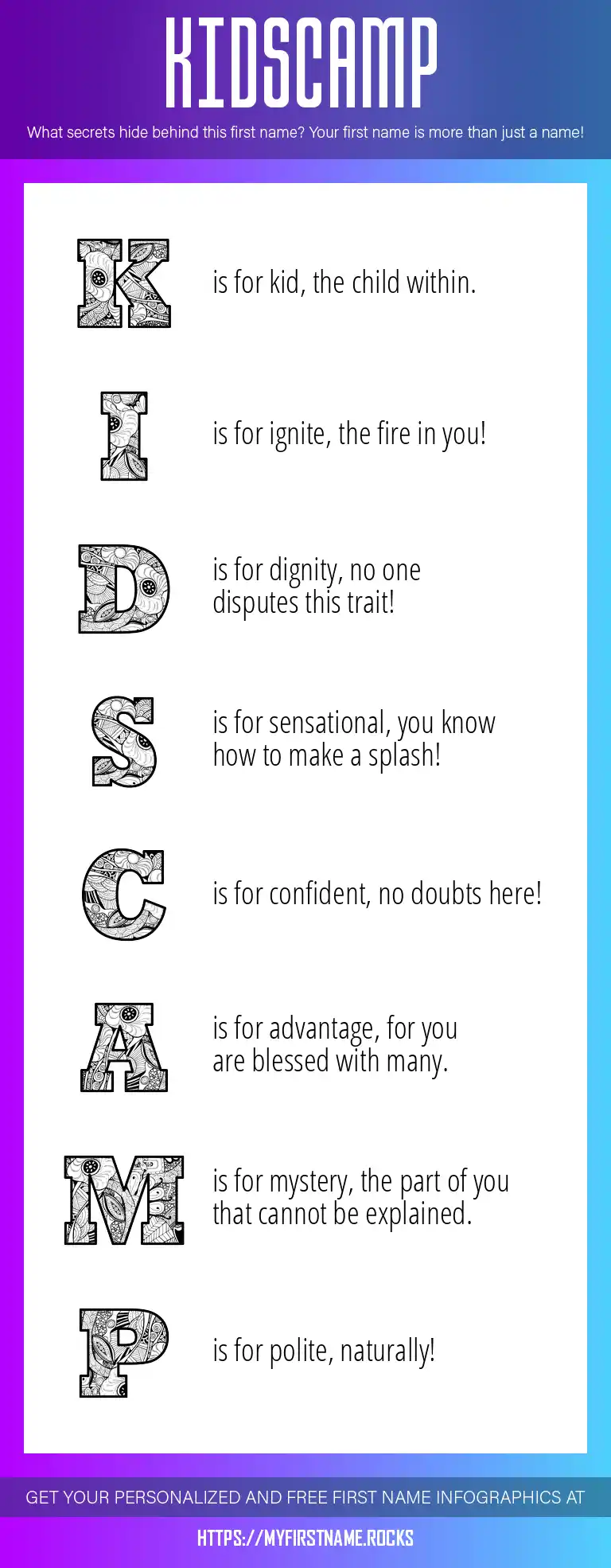 KIDSCAMP

What secrets hide behind this first name? Your first name is more than just a name!

K is for kid, the child within.

I is for ignite, the fire in you!

D is for dignity, no one disputes this trait!

S is for sensational, you know how to make a splash!

C is for confident, no doubts here!

A is for advantage, for you are blessed with many.

M is for mystery, the part of you that cannot be explained.

P is for polite, naturally!

GET YOUR PERSONALIZED AND FREE FIRST NAME INFOGRAPHICS AT

HTTPS://MYFIRSTNAME.ROCKS