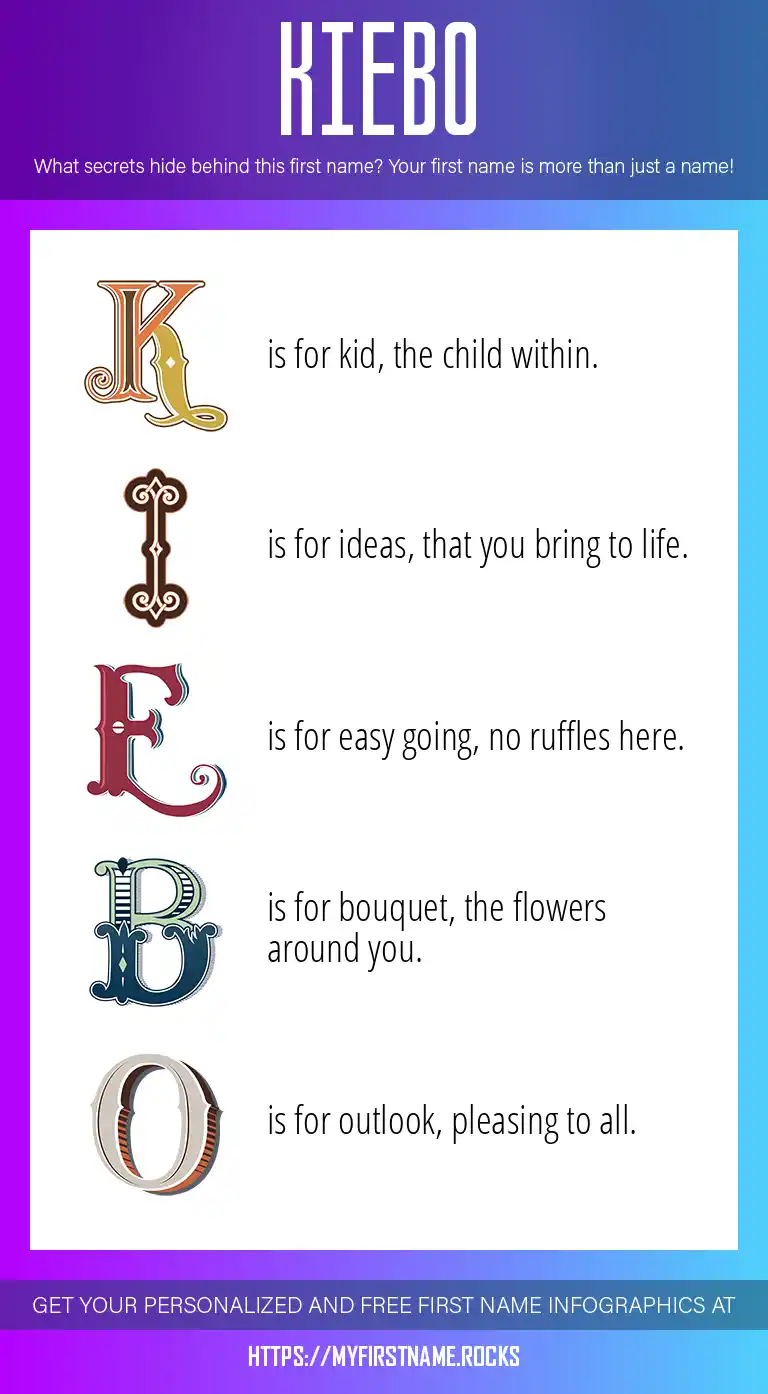 KIEBO

What secrets hide behind this first name? Your first name is more than just a name!

K is for kid, the child within.

I is for ideas, that you bring to life.

E is for easy going, no ruffles here.

B is for bouquet, the flowers around you.

O is for outlook, pleasing to all.

GET YOUR PERSONALIZED AND FREE FIRST NAME INFOGRAPHICS AT

HTTPS://MYFIRSTNAME.ROCKS