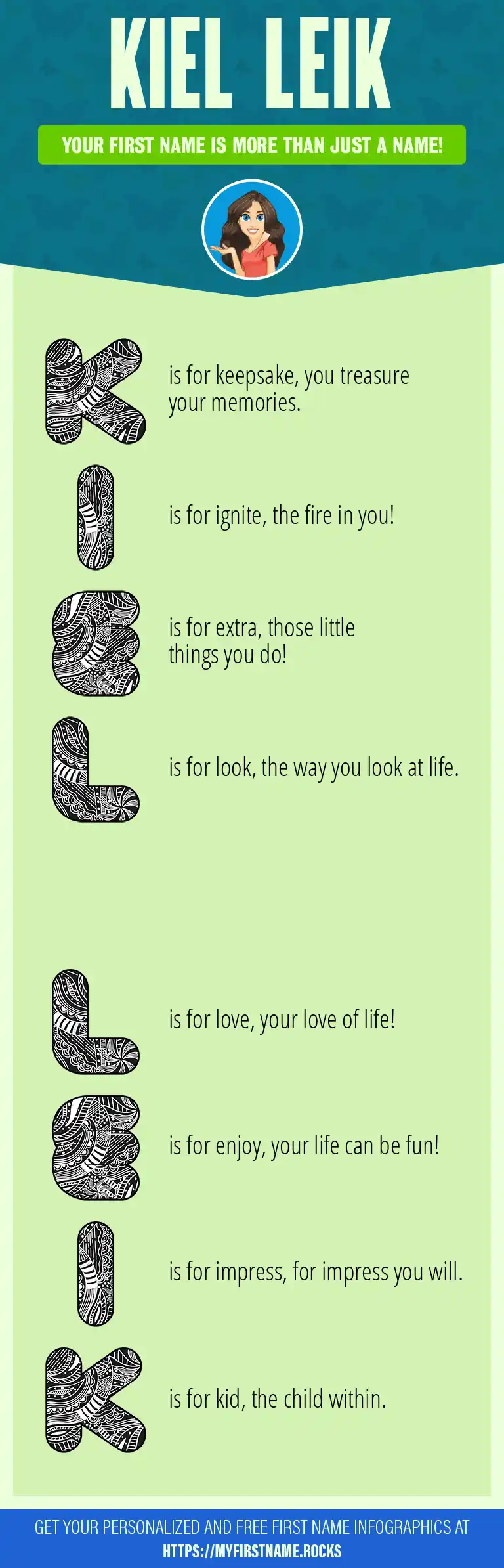 KIEL LEIK

YOUR FIRST NAME IS MORE THAN JUST A NAME!

K is for keepsake, you treasure your memories.

I is for ignite, the fire in you!

E is for extra, those little things you do!

L is for look, the way you look at life.

L is for love, your love of life!

E is for enjoy, your life can be fun!

I is for impress, for impress you will.

K is for kid, the child within.

GET YOUR PERSONALIZED AND FREE FIRST NAME INFOGRAPHICS AT HTTPS://MYFIRSTNAME.ROCKS