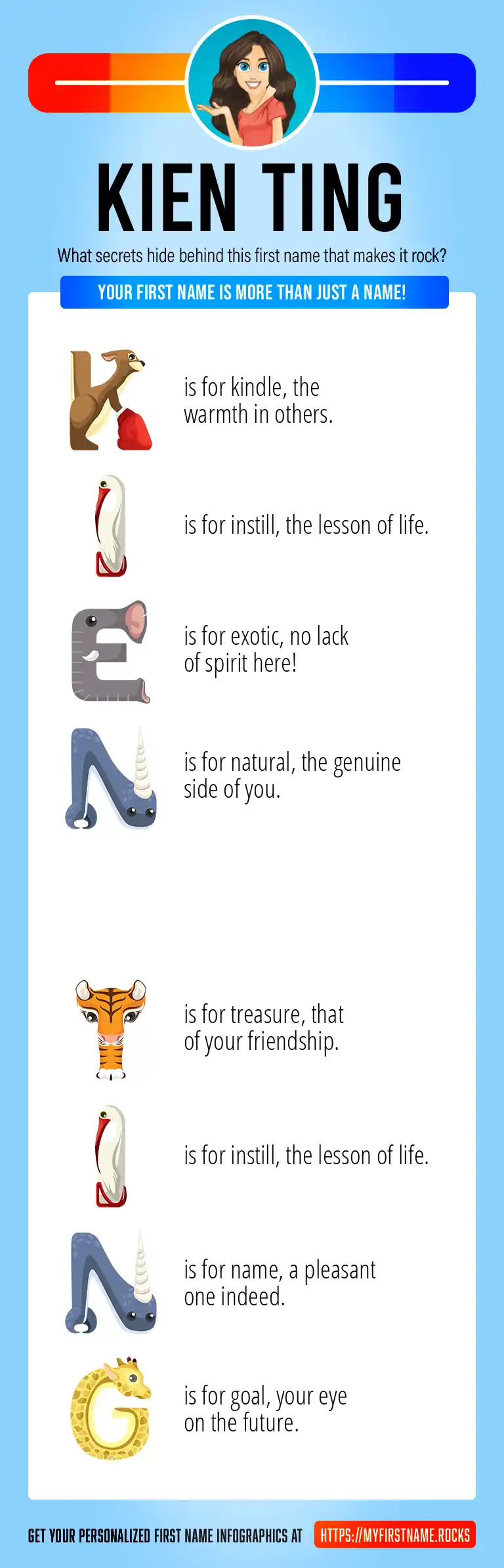 KIEN TING

What secrets hide behind this first name that makes it rock?

YOUR FIRST NAME IS MORE THAN JUST A NAME!

K is for kindle, the warmth in others.

I is for instill, the lesson of life.

E is for exotic, no lack of spirit here!

N is for natural, the genuine side of you.

T is for treasure, that of your friendship.

I is for instill, the lesson of life.

N is for name, a pleasant one indeed.

G is for goal, your eye on the future.

GET YOUR PERSONALIZED FIRST NAME INFOGRAPHICS AT HTTPS://MYFIRSTNAME.ROCKS