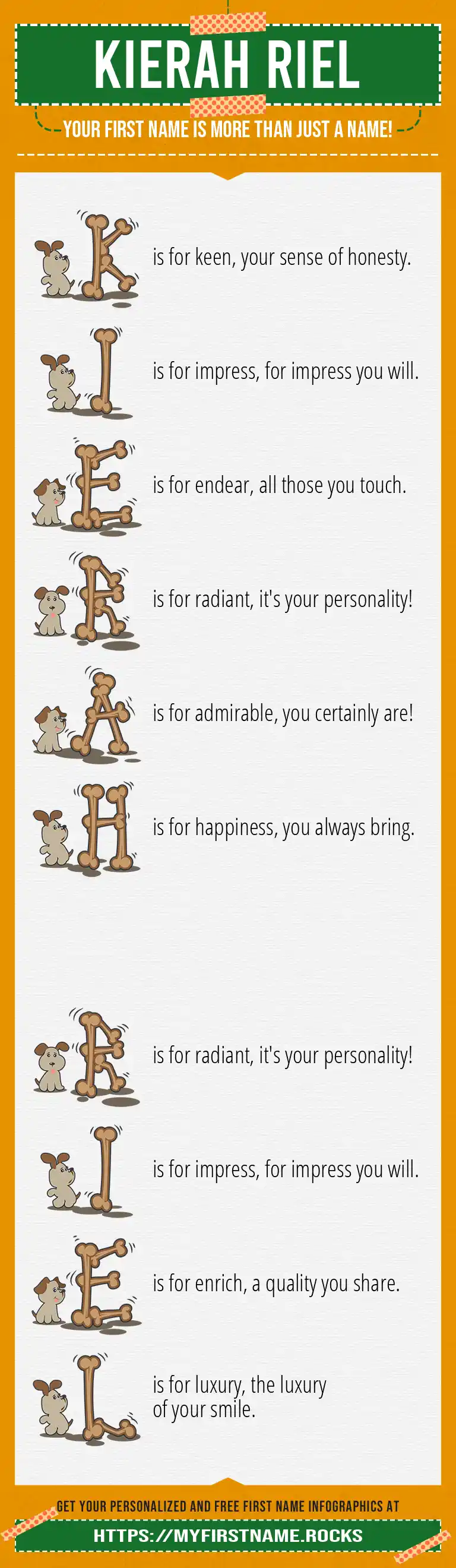 KIERAH RIEL

YOUR FIRST NAME IS MORE THAN JUST A NAME!

K is for keen, your sense of honesty.

I is for impress, for impress you will.

E is for endear, all those you touch.

R is for radiant, it's your personality!

A is for admirable, you certainly are!

H is for happiness, you always bring.

R is for radiant, it's your personality!

I is for impress, for impress you will.

E is for enrich, a quality you share.

L is for luxury, the luxury of your smile.

GET YOUR PERSONALIZED AND FREE FIRST NAME INFOGRAPHICS AT

HTTPS://MYFIRSTNAME.ROCKS