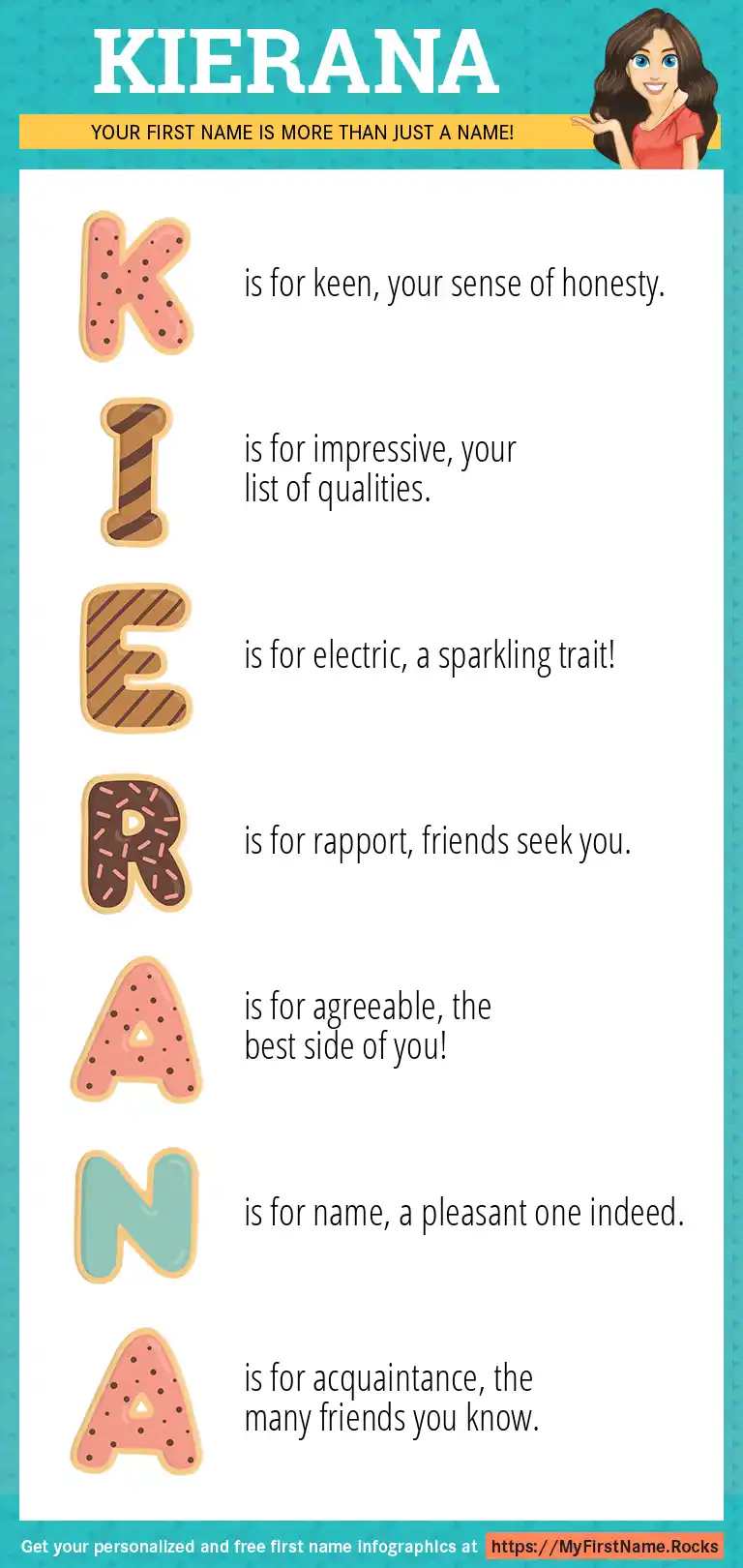 KIERANA

YOUR FIRST NAME IS MORE THAN JUST A NAME!

K is for keen, your sense of honesty.

I is for impressive, your list of qualities.

E is for electric, a sparkling trait!

R is for rapport, friends seek you.

A is for agreeable, the best side of you!

N is for name, a pleasant one indeed.

A is for acquaintance, the many friends you know.

Get your personalized and free first name infographics at https://MyFirstName.Rocks