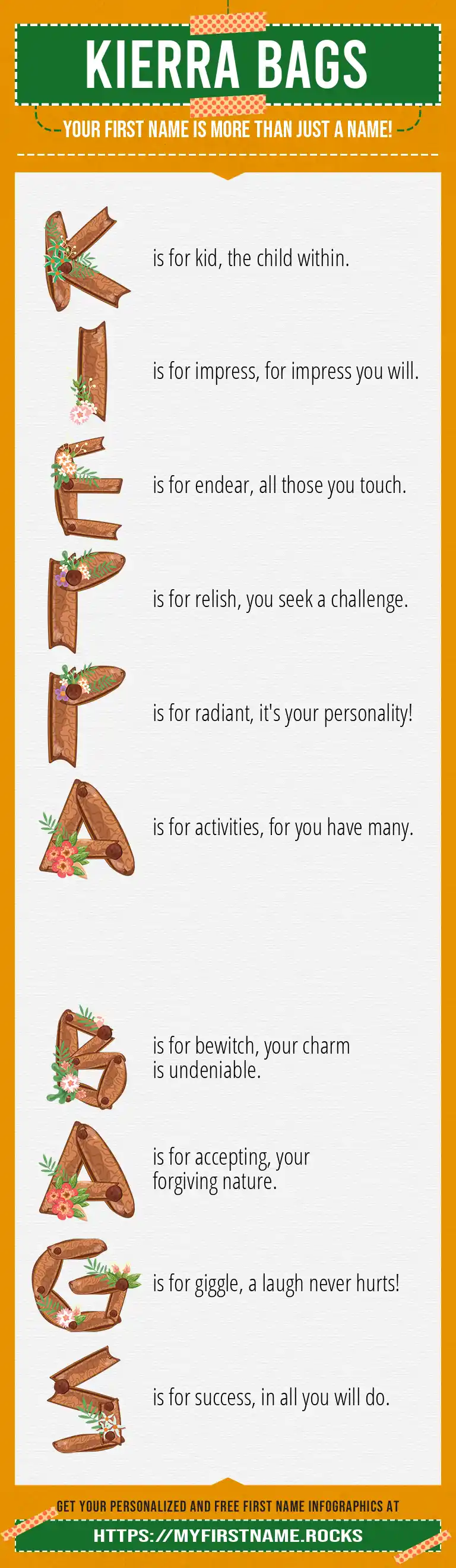 KIERRA BAGS

YOUR FIRST NAME IS MORE THAN JUST A NAME!

K is for kid, the child within.

I is for impress, for impress you will.

E is for endear, all those you touch.

R is for relish, you seek a challenge.

R is for radiant, it's your personality!

A is for activities, for you have many.

B is for bewitch, your charm is undeniable.

A is for accepting, your forgiving nature.

G is for giggle, a laugh never hurts!

S is for success, in all you will do.

GET YOUR PERSONALIZED AND FREE FIRST NAME INFOGRAPHICS AT

HTTPS://MYFIRSTNAME.ROCKS