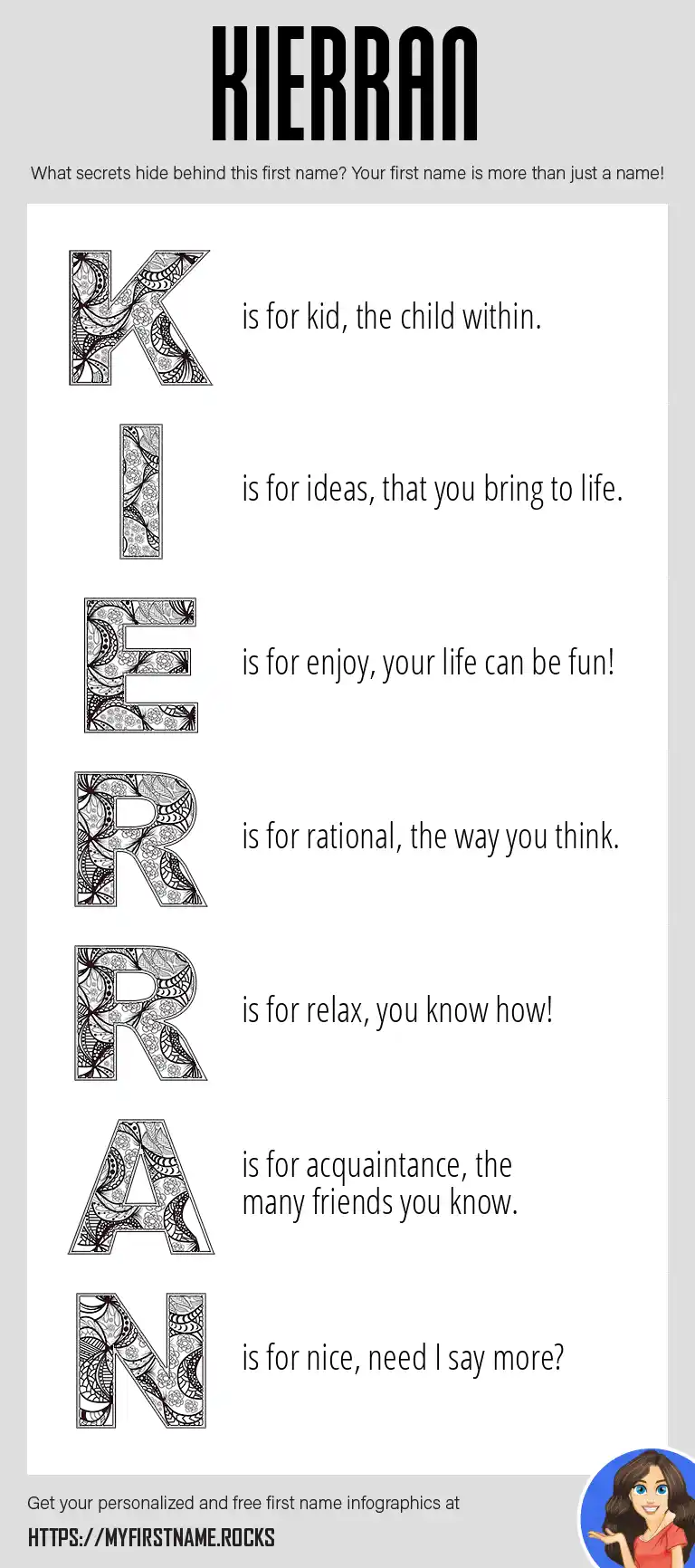 KIERRAN

What secrets hide behind this first name? Your first name is more than just a name!

K is for kid, the child within.

I is for ideas, that you bring to life.

E is for enjoy, your life can be fun!

R is for rational, the way you think.

R is for relax, you know how!

A is for acquaintance, the many friends you know.

N is for nice, need I say more?

Get your personalized and free first name infographics at
HTTPS://MYFIRSTNAME.ROCKS