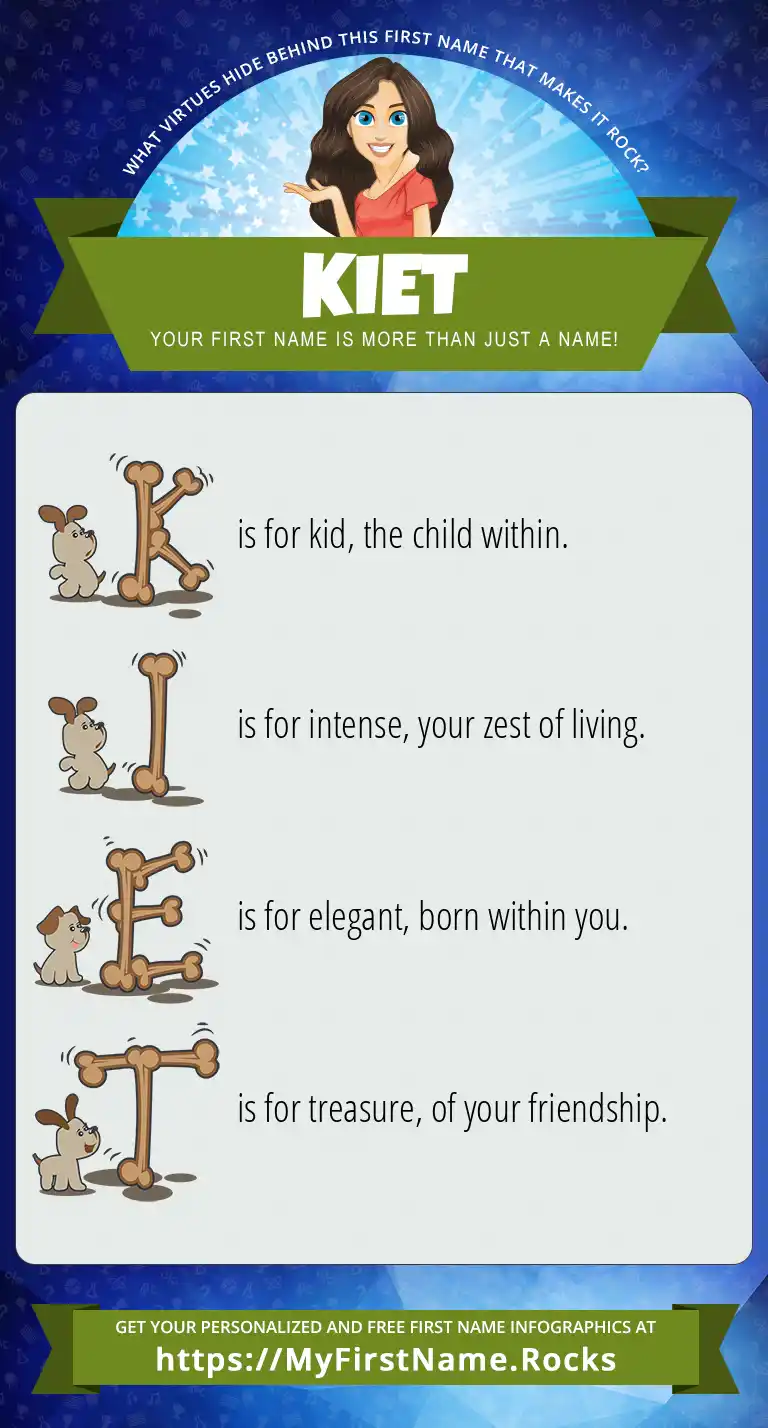 WHAT VIRTUES HIDE BEHIND THIS FIRST NAME THAT MAKES IT ROCK?

KIET

YOUR FIRST NAME IS MORE THAN JUST A NAME!

K is for kid, the child within.

I is for intense, your zest of living.

E is for elegant, born within you.

T is for treasure, of your friendship.

GET YOUR PERSONALIZED AND FREE FIRST NAME INFOGRAPHICS AT
https://MyFirstName.Rocks