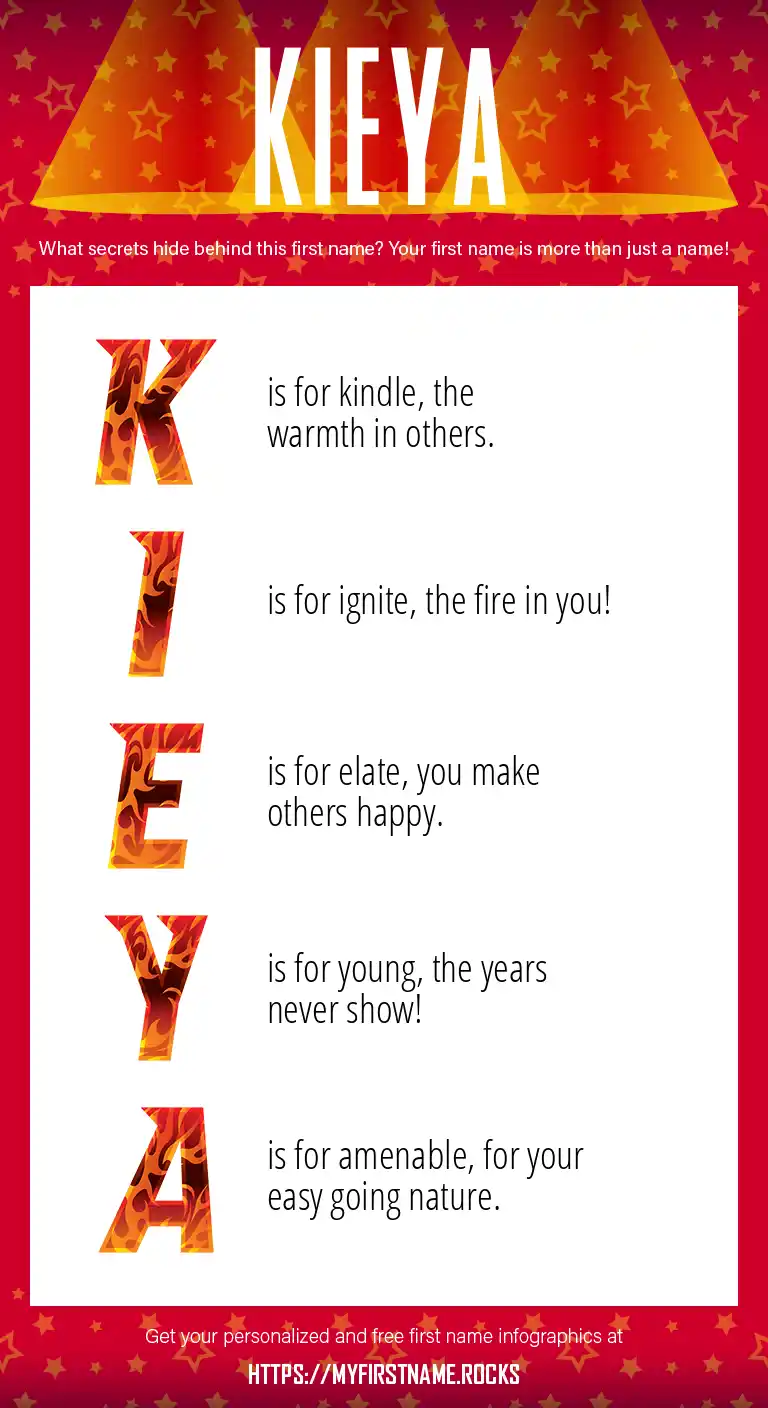 KIEYA

What secrets hide behind this first name? Your first name is more than just a name!

K is for kindle, the warmth in others.

I is for ignite, the fire in you!

E is for elate, you make others happy.

Y is for young, the years never show!

A is for amenable, for your easy going nature.

Get your personalized and free first name infographics at

HTTPS://MYFIRSTNAME.ROCKS