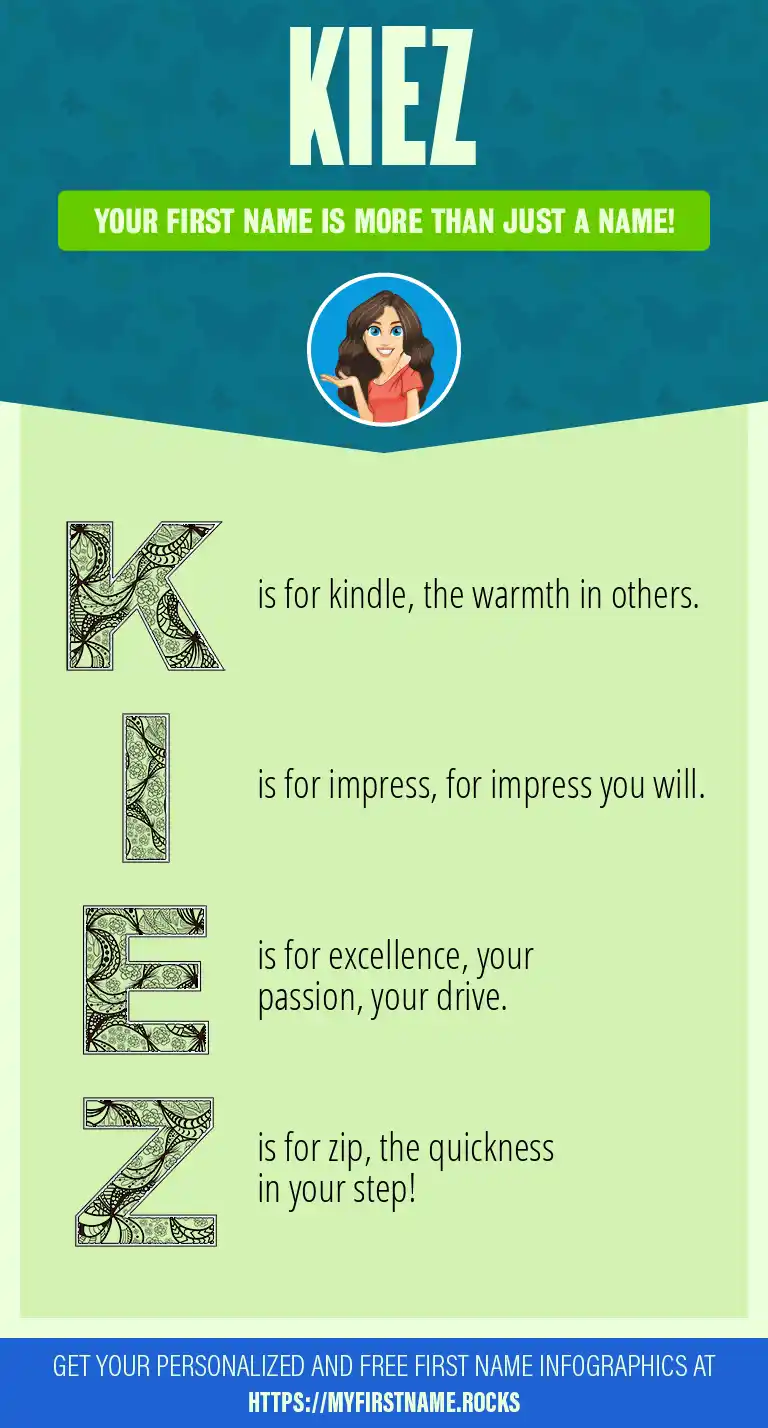 KIEZ

YOUR FIRST NAME IS MORE THAN JUST A NAME!

K is for kindle, the warmth in others.

I is for impress, for impress you will.

E is for excellence, your passion, your drive.

Z is for zip, the quickness in your step!

GET YOUR PERSONALIZED AND FREE FIRST NAME INFOGRAPHICS AT HTTPS://MYFIRSTNAME.ROCKS