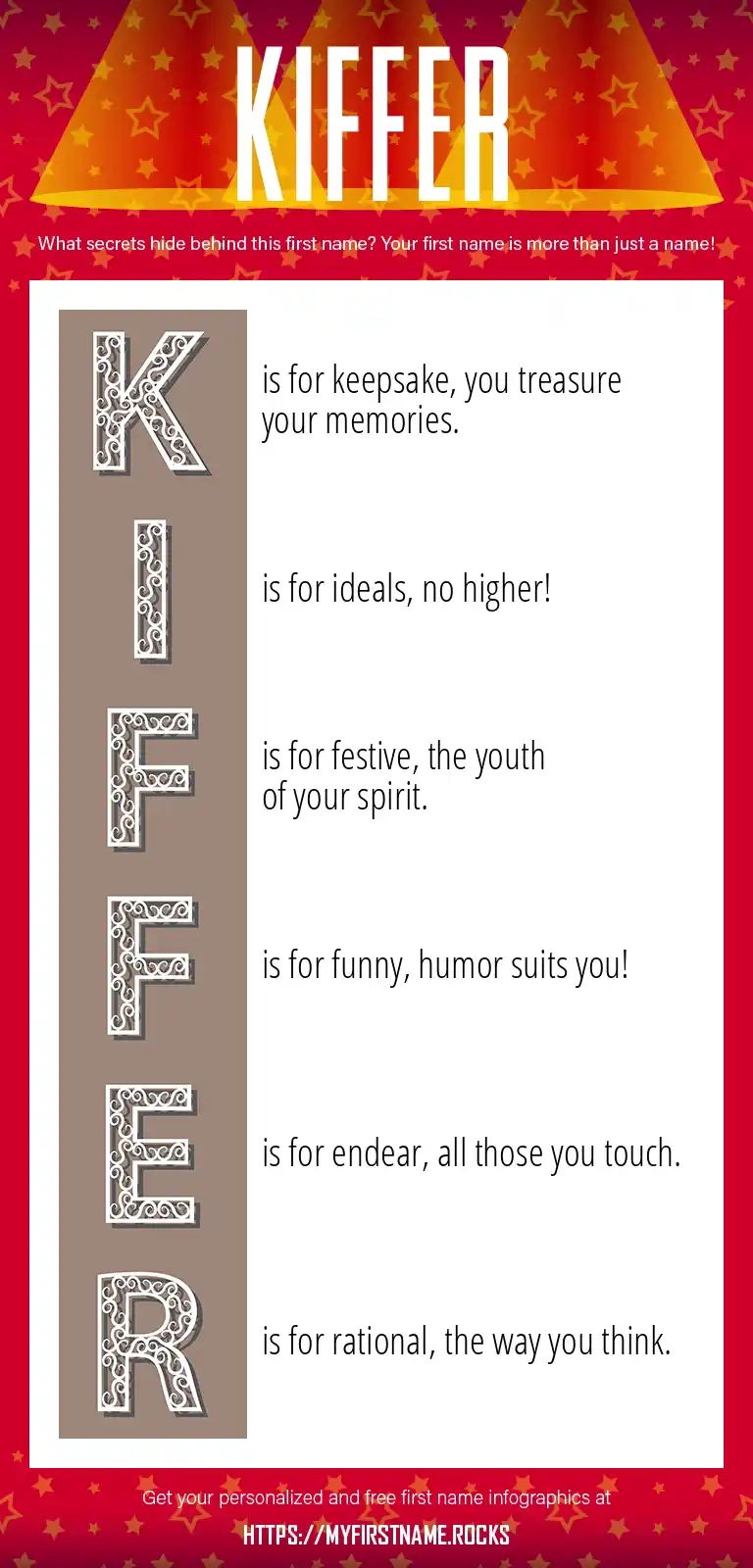 KIFFER

What secrets hide behind this first name? Your first name is more than just a name!

K is for keepsake, you treasure your memories.

I is for ideals, no higher!

F is for festive, the youth of your spirit.

F is for funny, humor suits you!

E is for endear, all those you touch.

R is for rational, the way you think.

Get your personalized and free first name infographics at

HTTPS://MYFIRSTNAME.ROCKS