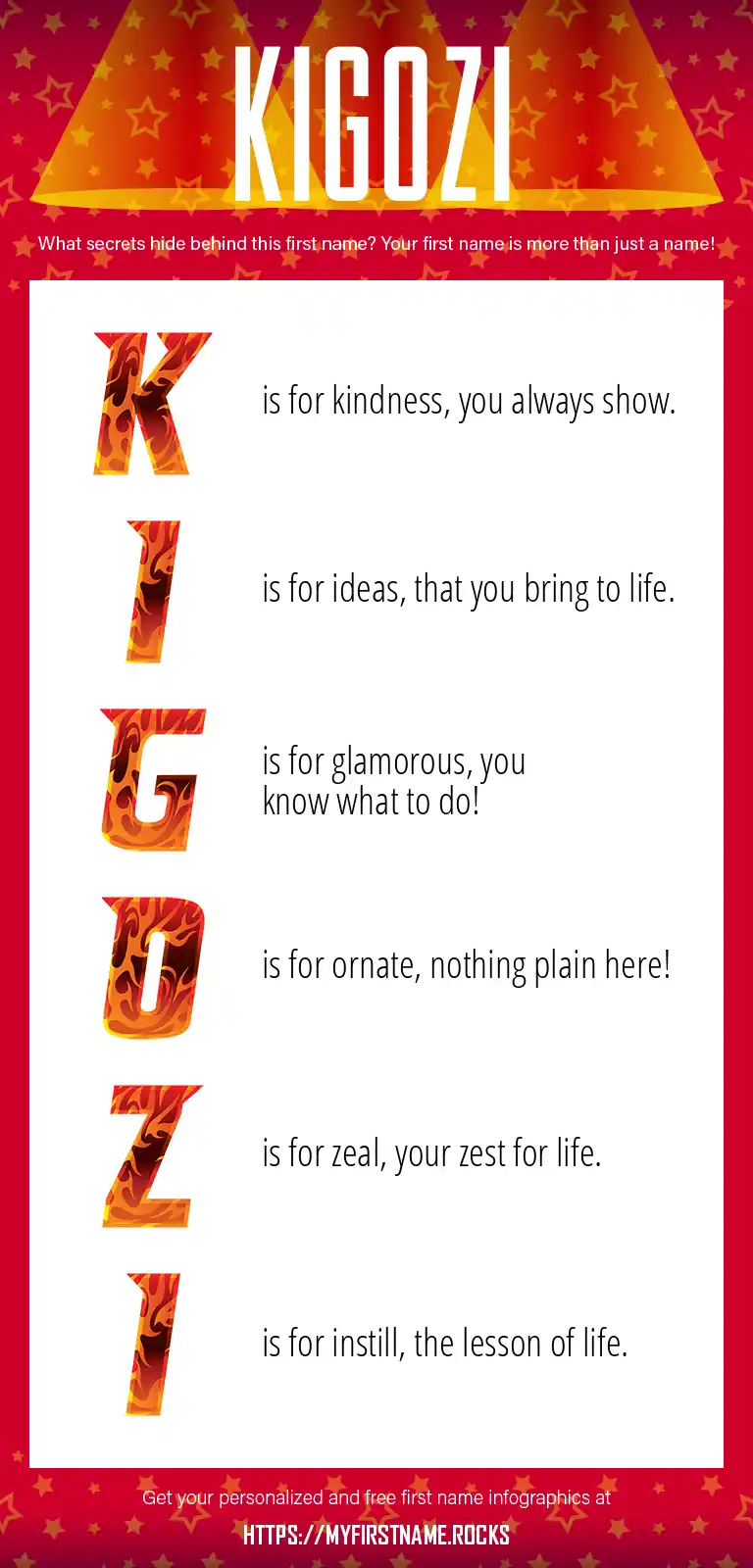 KIGOZI

What secrets hide behind this first name? Your first name is more than just a name!

K is for kindness, you always show.

I is for ideas, that you bring to life.

G is for glamorous, you know what to do!

O is for ornate, nothing plain here!

Z is for zeal, your zest for life.

I is for instill, the lesson of life.

Get your personalized and free first name infographics at

HTTPS://MYFIRSTNAME.ROCKS