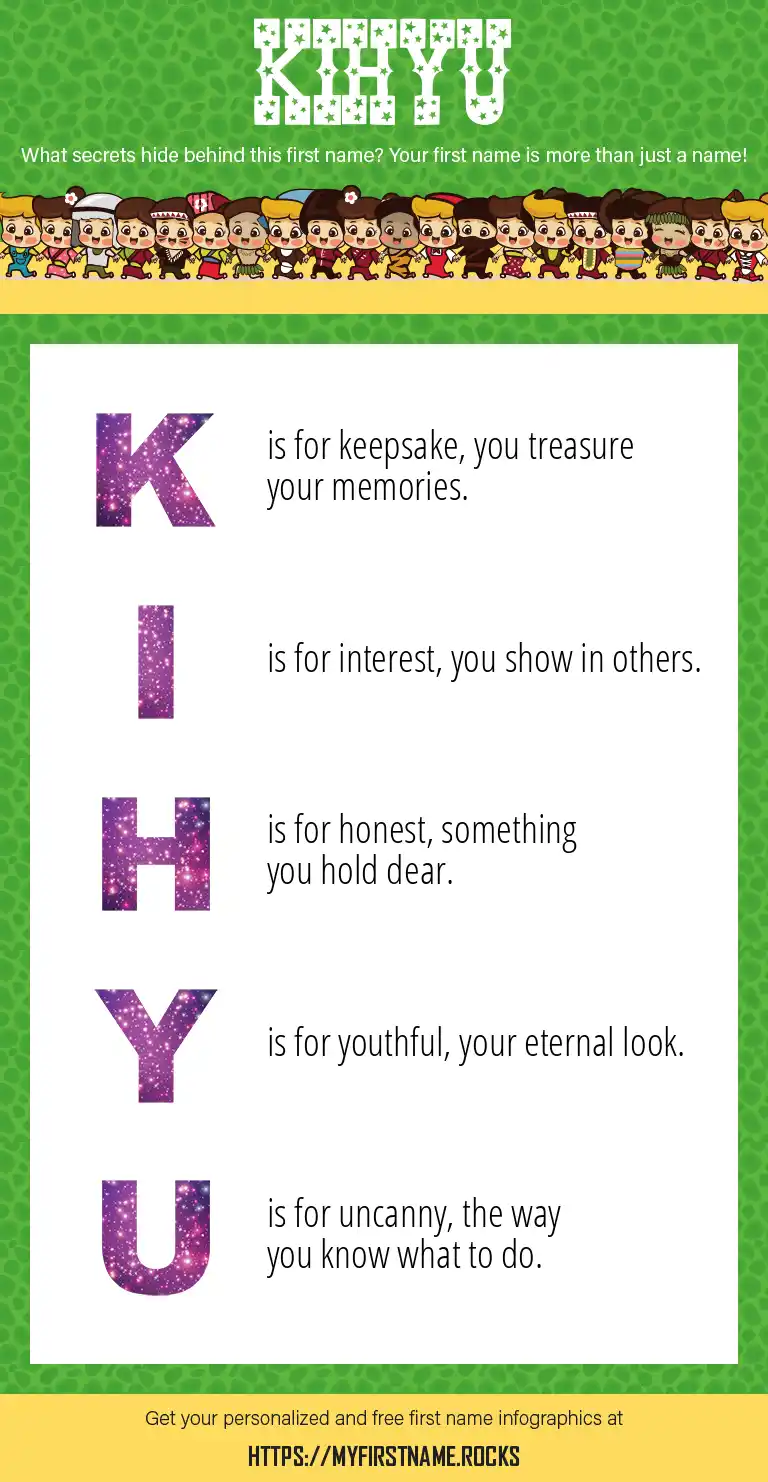 KIHYU

What secrets hide behind this first name? Your first name is more than just a name!

K is for keepsake, you treasure your memories.

I is for interest, you show in others.

H is for honest, something you hold dear.

Y is for youthful, your eternal look.

U is for uncanny, the way you know what to do.

Get your personalized and free first name infographics at

HTTPS://MYFIRSTNAME.ROCKS