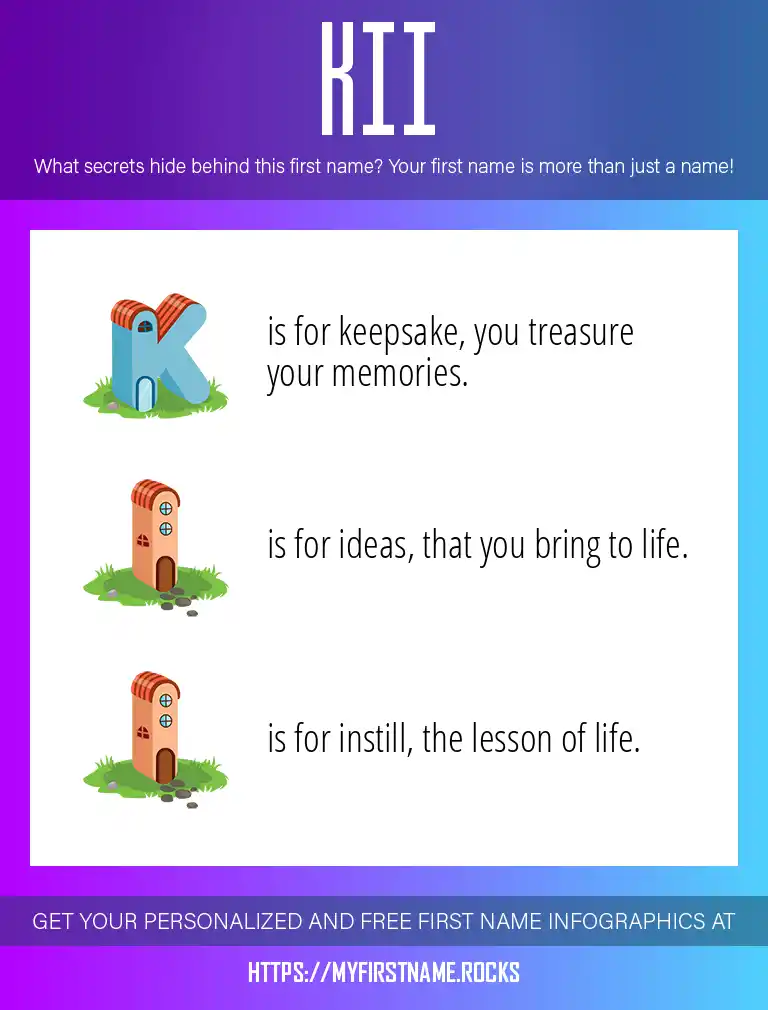 KII

What secrets hide behind this first name? Your first name is more than just a name!

K is for keepsake, you treasure your memories.

I is for ideas, that you bring to life.

I is for instill, the lesson of life.

GET YOUR PERSONALIZED AND FREE FIRST NAME INFOGRAPHICS AT

HTTPS://MYFIRSTNAME.ROCKS