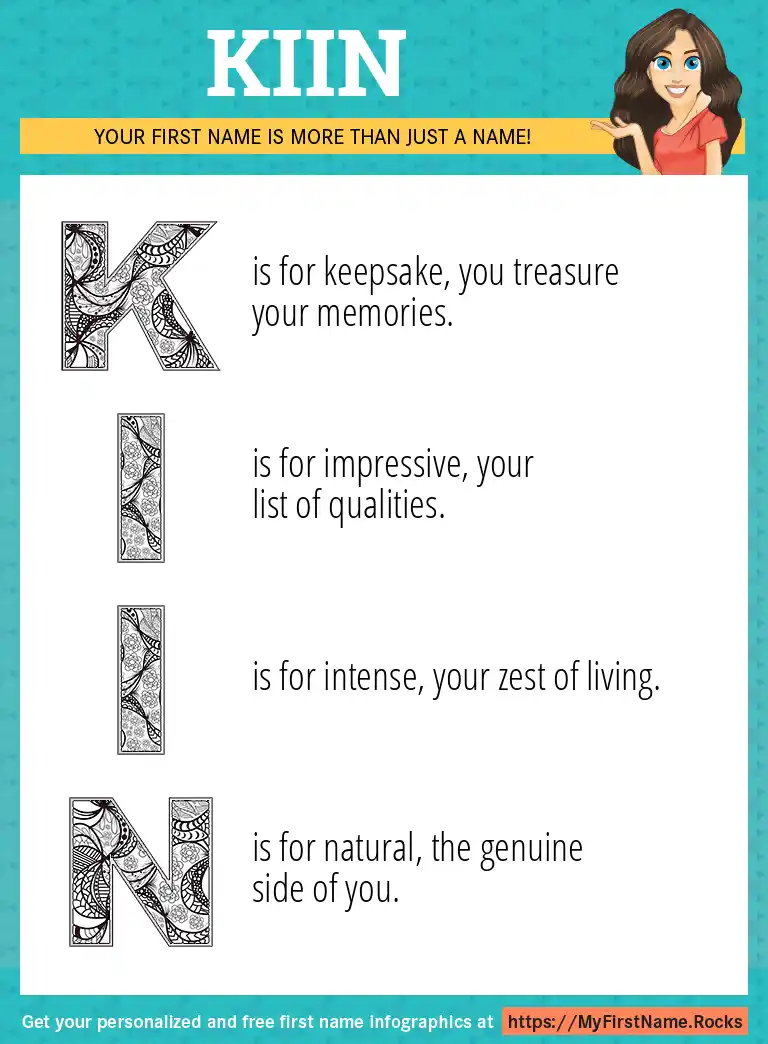 KIIN

YOUR FIRST NAME IS MORE THAN JUST A NAME!

K is for keepsake, you treasure your memories.

I is for impressive, your list of qualities.

I is for intense, your zest of living.

N is for natural, the genuine side of you.

Get your personalized and free first name infographics at https://MyFirstName.Rocks