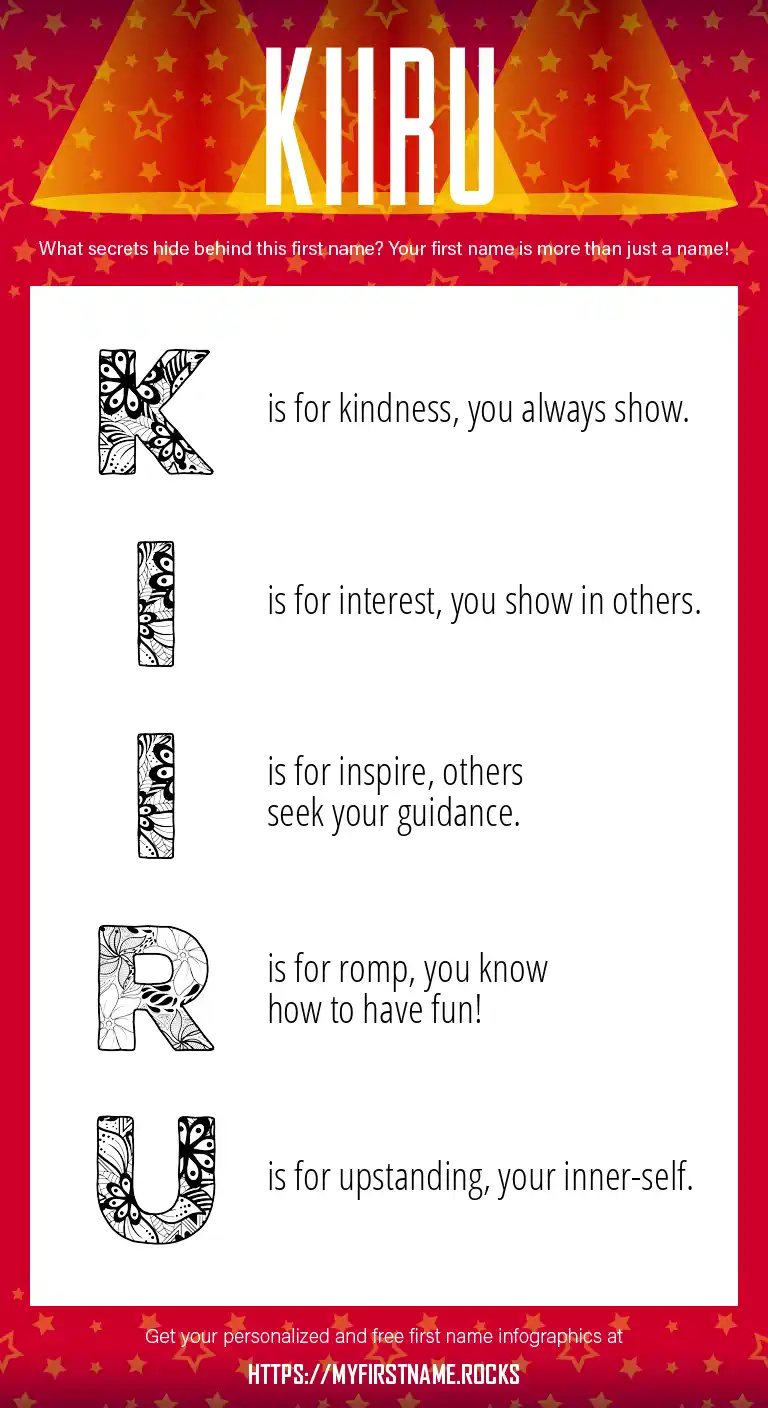 KIIRU

What secrets hide behind this first name? Your first name is more than just a name!

K is for kindness, you always show.

I is for interest, you show in others.

I is for inspire, others seek your guidance.

R is for romp, you know how to have fun!

U is for upstanding, your inner-self.

Get your personalized and free first name infographics at

HTTPS://MYFIRSTNAME.ROCKS