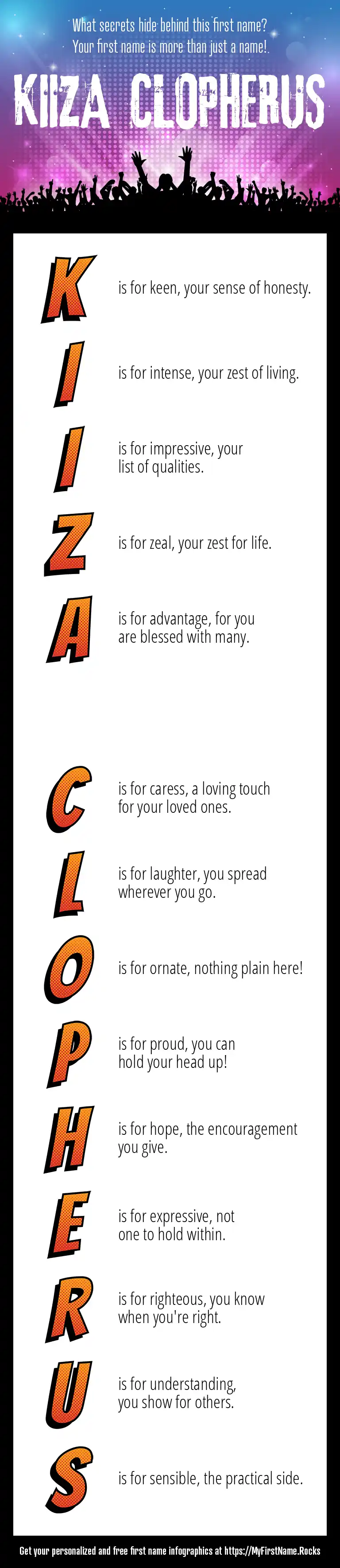 What secrets hide behind this first name?
Your first name is more than just a name!.

KIIZA CLOPHERUS

K is for keen, your sense of honesty.

I is for intense, your zest of living.

I is for impressive, your list of qualities.

Z is for zeal, your zest for life.

A is for advantage, for you are blessed with many.

C is for caress, a loving touch for your loved ones.

L is for laughter, you spread wherever you go.

O is for ornate, nothing plain here!

P is for proud, you can hold your head up!

H is for hope, the encouragement you give.

E is for expressive, not one to hold within.

R is for righteous, you know when you're right.

U is for understanding, you show for others.

S is for sensible, the practical side.

Get your personalized and free first name infographics at https://MyFirstName.Rocks