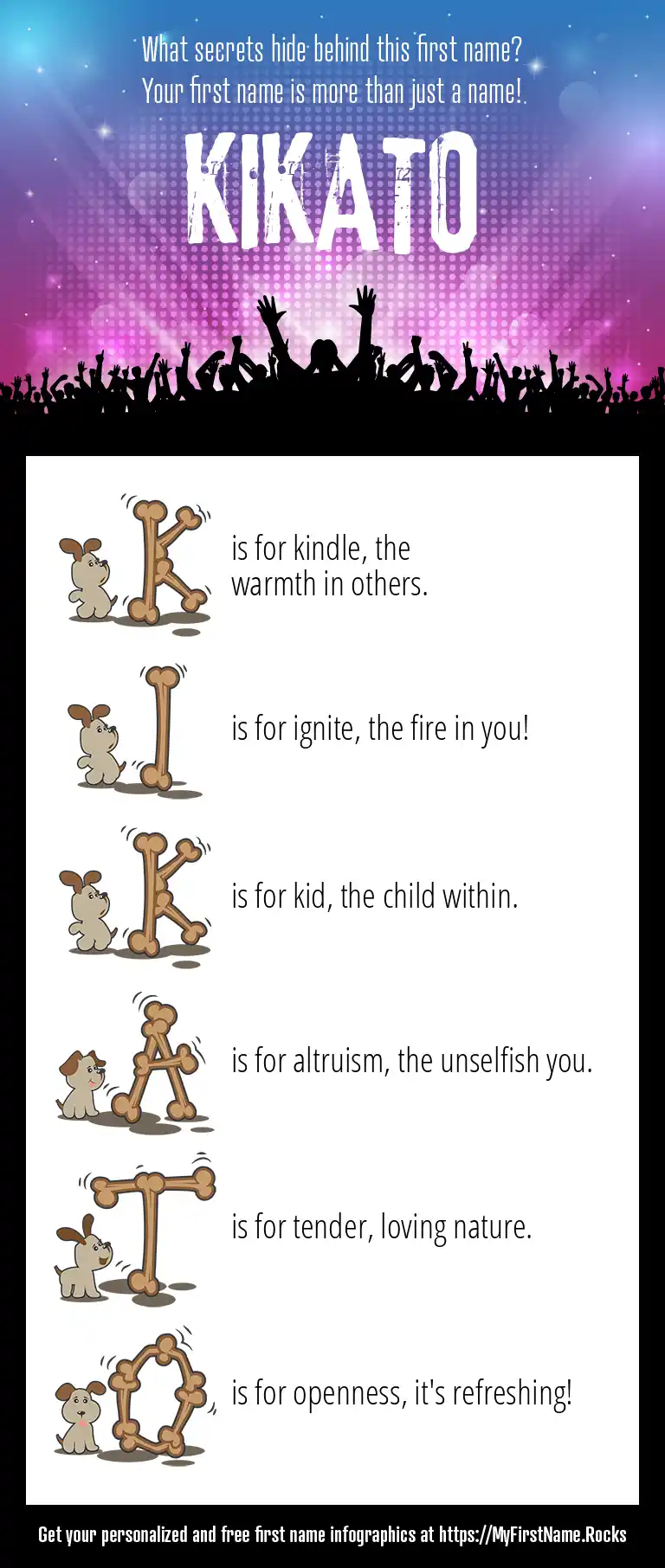 What secrets hide behind this first name?
Your first name is more than just a name!

KIKATO

K is for kindle, the warmth in others.

I is for ignite, the fire in you!

K is for kid, the child within.

A is for altruism, the unselfish you.

T is for tender, loving nature.

O is for openness, it's refreshing!

Get your personalized and free first name infographics at https://MyFirstName.Rocks