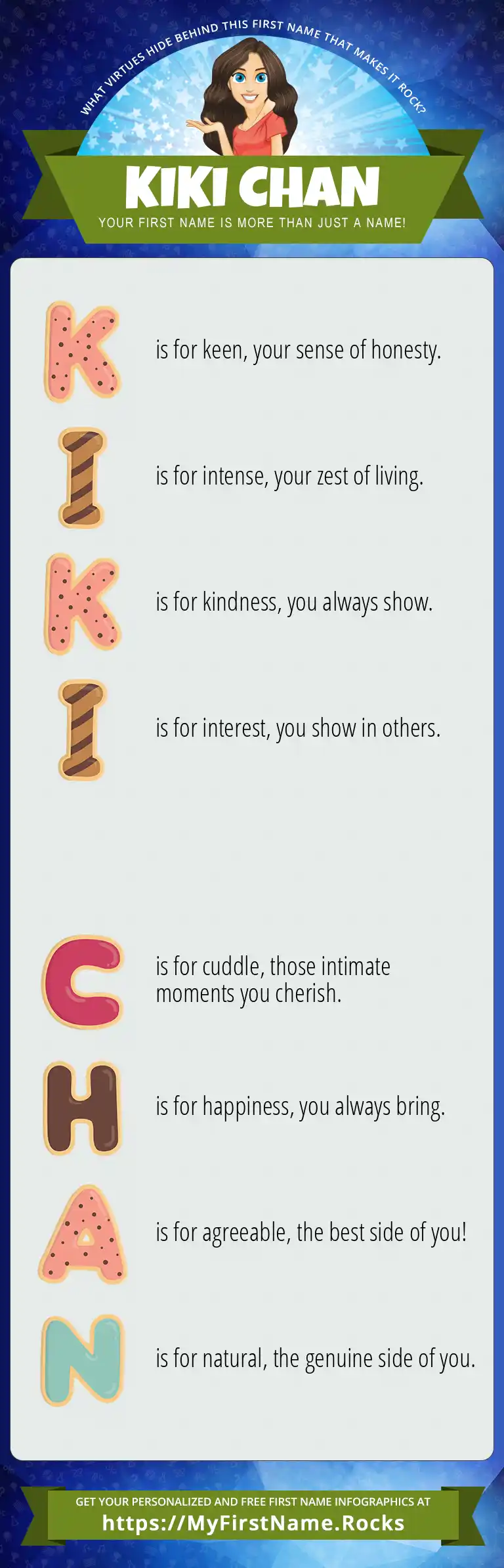 WHAT VIRTUES HIDE BEHIND THIS FIRST NAME THAT MAKES IT ROCK?

KIKI CHAN

YOUR FIRST NAME IS MORE THAN JUST A NAME!

K is for keen, your sense of honesty.

I is for intense, your zest of living.

K is for kindness, you always show.

I is for interest, you show in others.

C is for cuddle, those intimate moments you cherish.

H is for happiness, you always bring.

A is for agreeable, the best side of you!

N is for natural, the genuine side of you.

GET YOUR PERSONALIZED AND FREE FIRST NAME INFOGRAPHICS AT

https://MyFirstName.Rocks