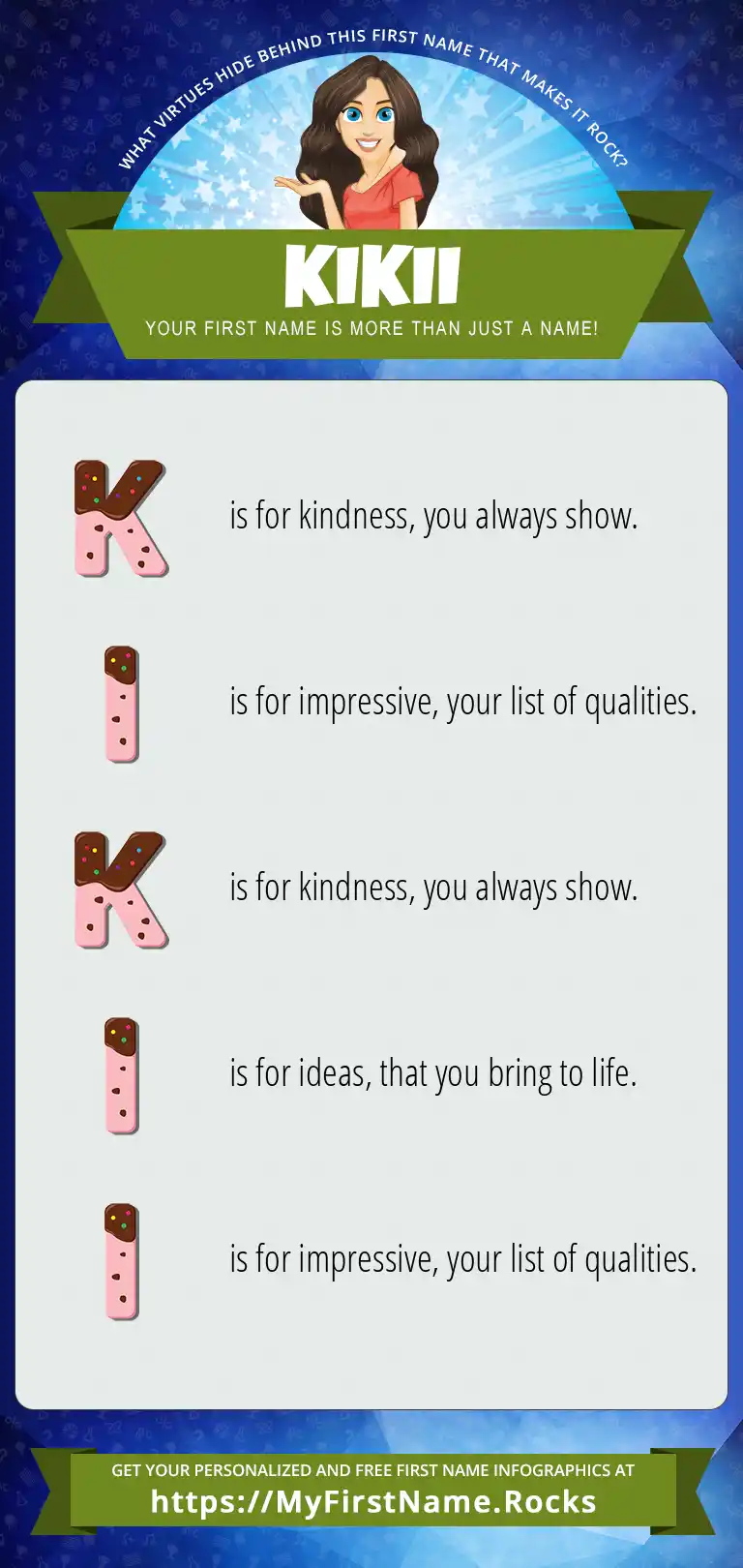 WHAT VIRTUES HIDE BEHIND THIS FIRST NAME THAT MAKES IT ROCK?

KIKII

YOUR FIRST NAME IS MORE THAN JUST A NAME!

K is for kindness, you always show.

I is for impressive, your list of qualities.

K is for kindness, you always show.

I is for ideas, that you bring to life.

I is for impressive, your list of qualities.

GET YOUR PERSONALIZED AND FREE FIRST NAME INFOGRAPHICS AT
https://MyFirstName.Rocks