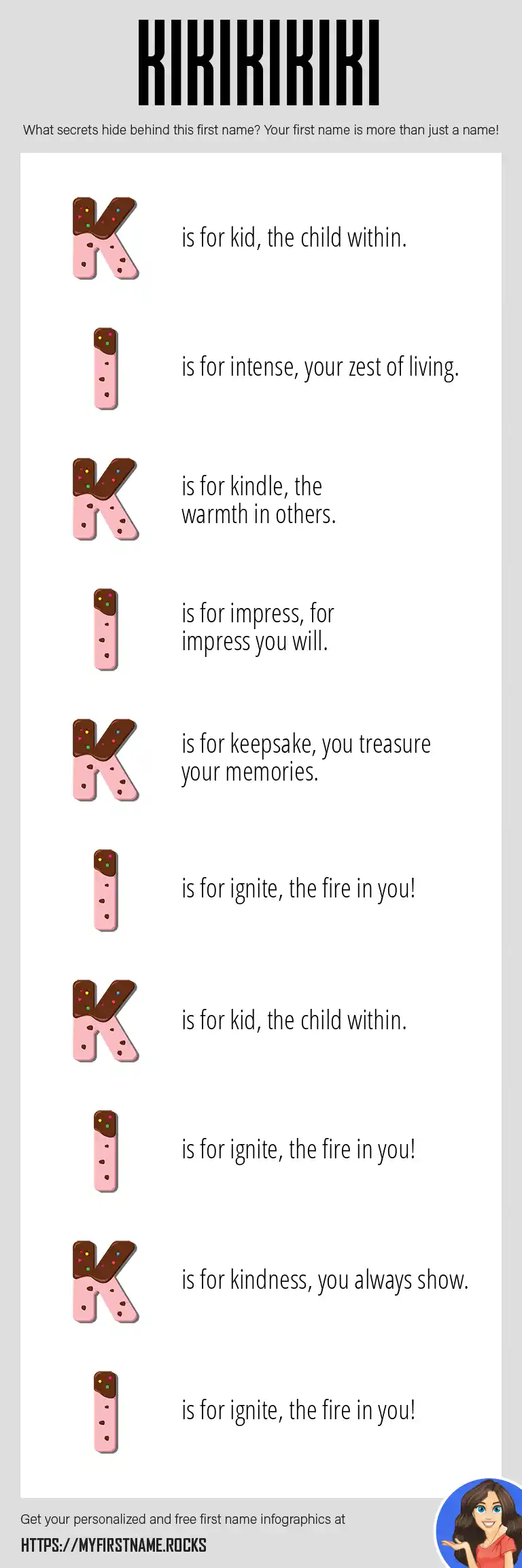 KIKIKIKIKI

What secrets hide behind this first name? Your first name is more than just a name!

K is for kid, the child within.

I is for intense, your zest of living.

K is for kindle, the warmth in others.

I is for impress, for impress you will.

K is for keepsake, you treasure your memories.

I is for ignite, the fire in you!

K is for kid, the child within.

I is for ignite, the fire in you!

K is for kindness, you always show.

I is for ignite, the fire in you!

Get your personalized and free first name infographics at

HTTPS://MYFIRSTNAME.ROCKS