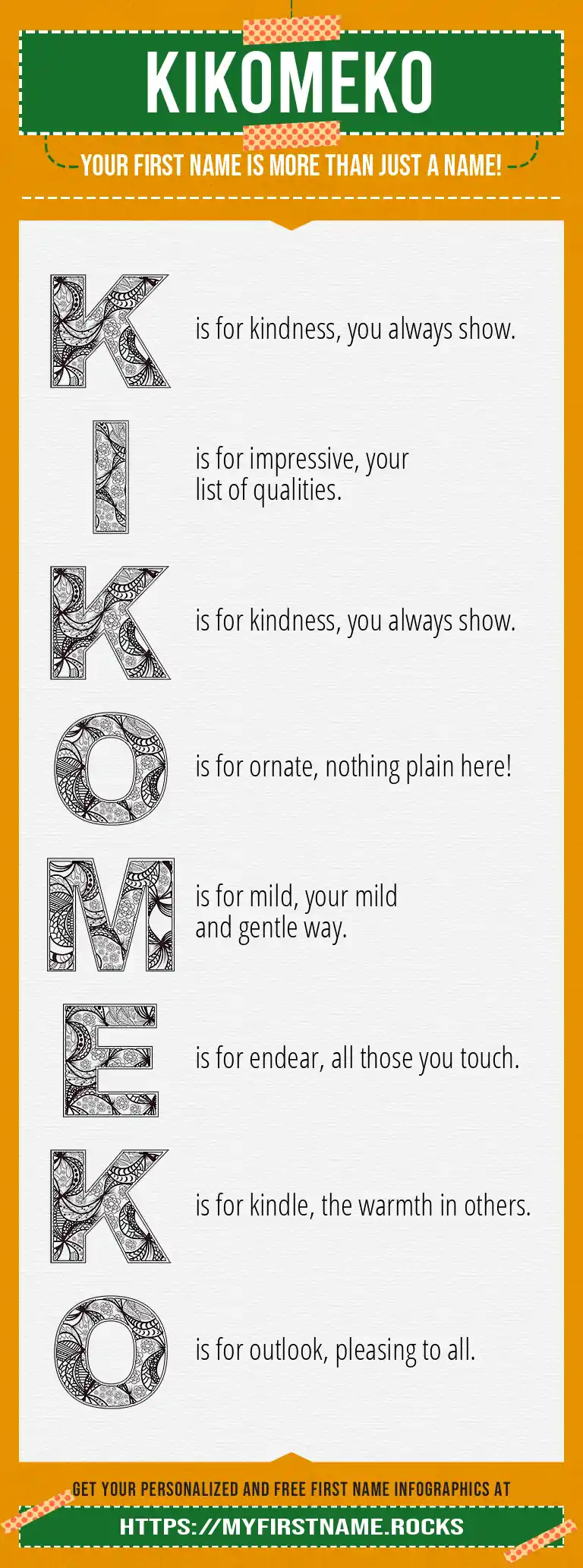 KIKOMEKO

YOUR FIRST NAME IS MORE THAN JUST A NAME!

K is for kindness, you always show.

I is for impressive, your list of qualities.

K is for kindness, you always show.

O is for ornate, nothing plain here!

M is for mild, your mild and gentle way.

E is for endear, all those you touch.

K is for kindle, the warmth in others.

O is for outlook, pleasing to all.

GET YOUR PERSONALIZED AND FREE FIRST NAME INFOGRAPHICS AT

HTTPS://MYFIRSTNAME.ROCKS