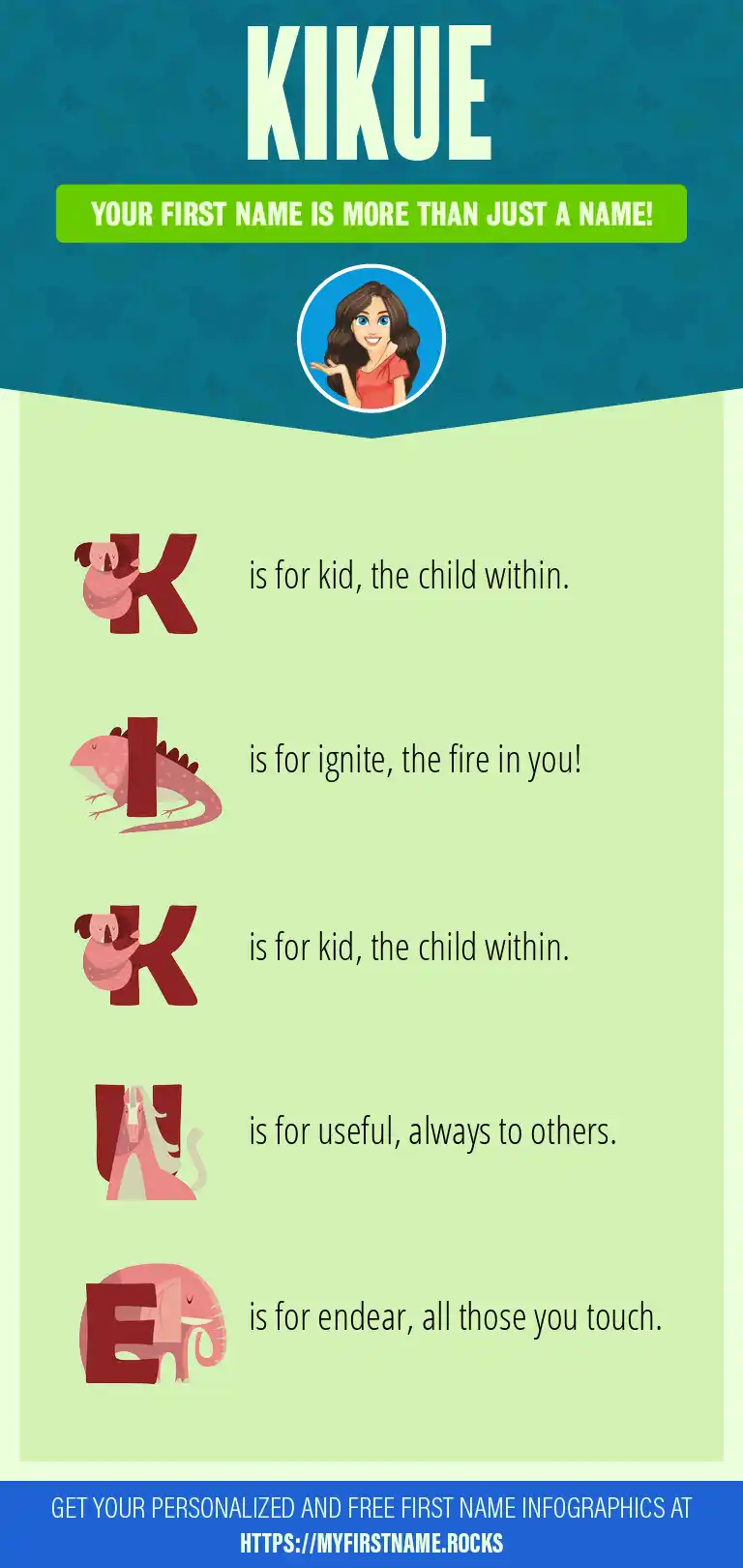 KIKUE

YOUR FIRST NAME IS MORE THAN JUST A NAME!

K is for kid, the child within.

I is for ignite, the fire in you!

K is for kid, the child within.

U is for useful, always to others.

E is for endear, all those you touch.

GET YOUR PERSONALIZED AND FREE FIRST NAME INFOGRAPHICS AT HTTPS://MYFIRSTNAME.ROCKS